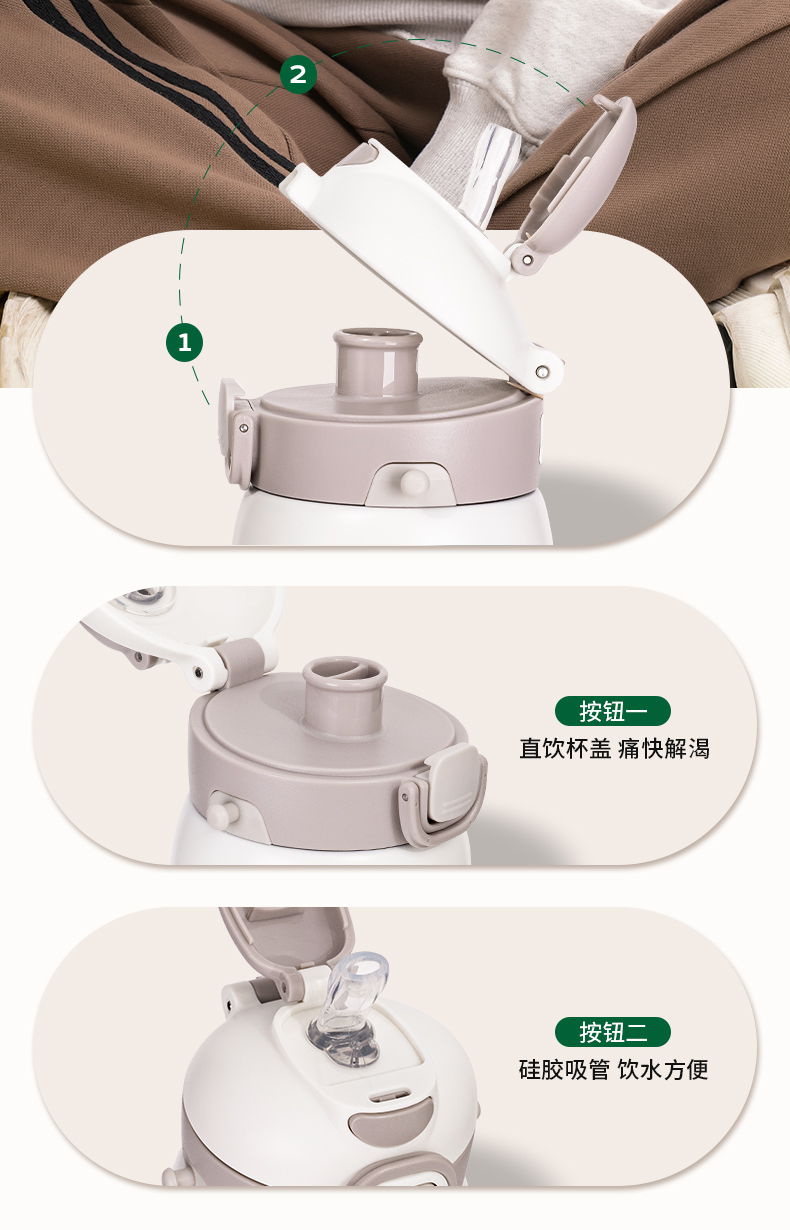 2

1

按钮一
直饮杯盖 痛快解渴

按钮二
硅胶吸管 饮水方便