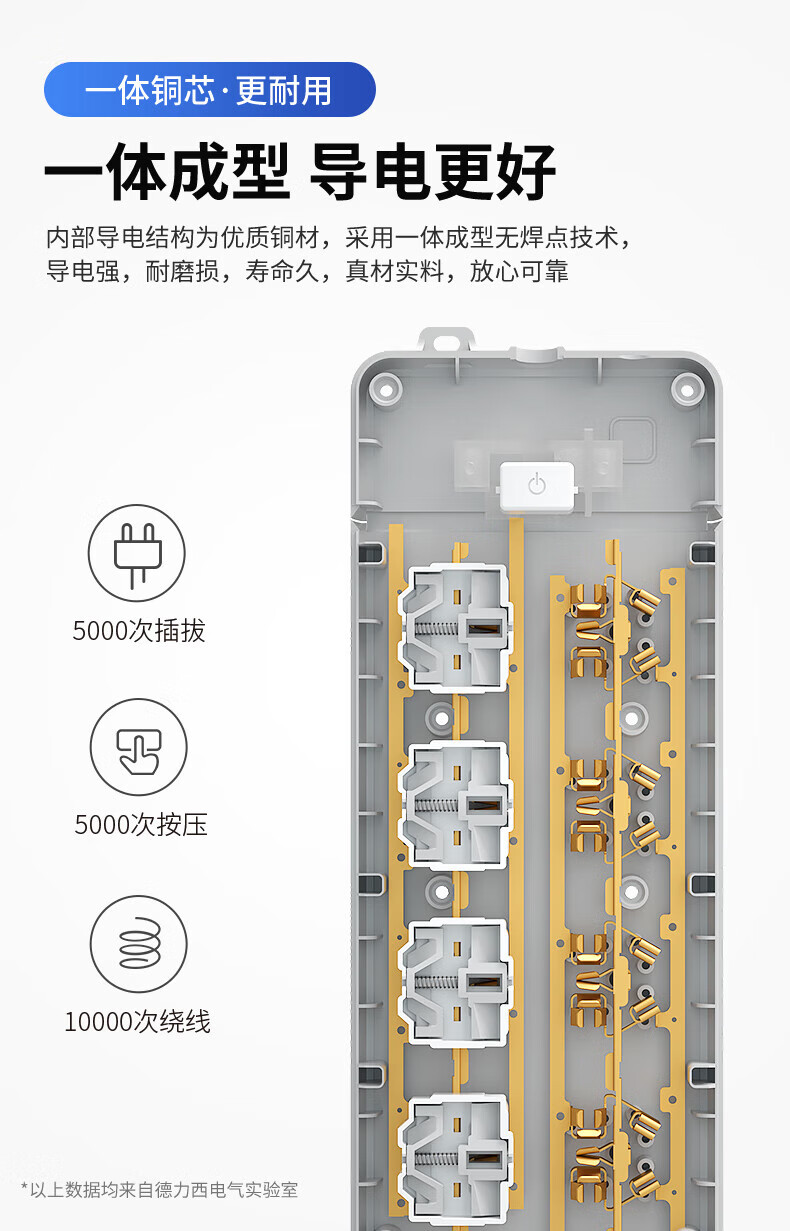 一体铜芯·更耐用

一体成型 导电更好

内部导电结构为优质铜材，采用一体成型无焊点技术，导电强，耐磨损，寿命久，真材实料，放心可靠

5000次插拔

5000次按压

10000次绕线

*以上数据均来自德力西电气实验室