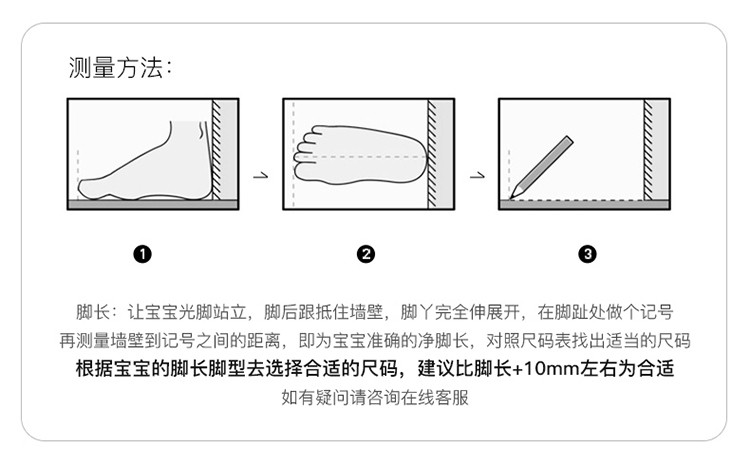 测量方法:

❶

❷

❸

脚长：让宝宝光脚站立，脚后跟抵住墙壁，脚丫完全伸展开，在脚趾处做个记号
再测量墙壁到记号之间的距离，即为宝宝准确的净脚长，对照尺码表找出适当的尺码
根据宝宝的脚长脚型去选择合适的尺码，建议比脚长+10mm左右为合适
如有疑问请咨询在线客服