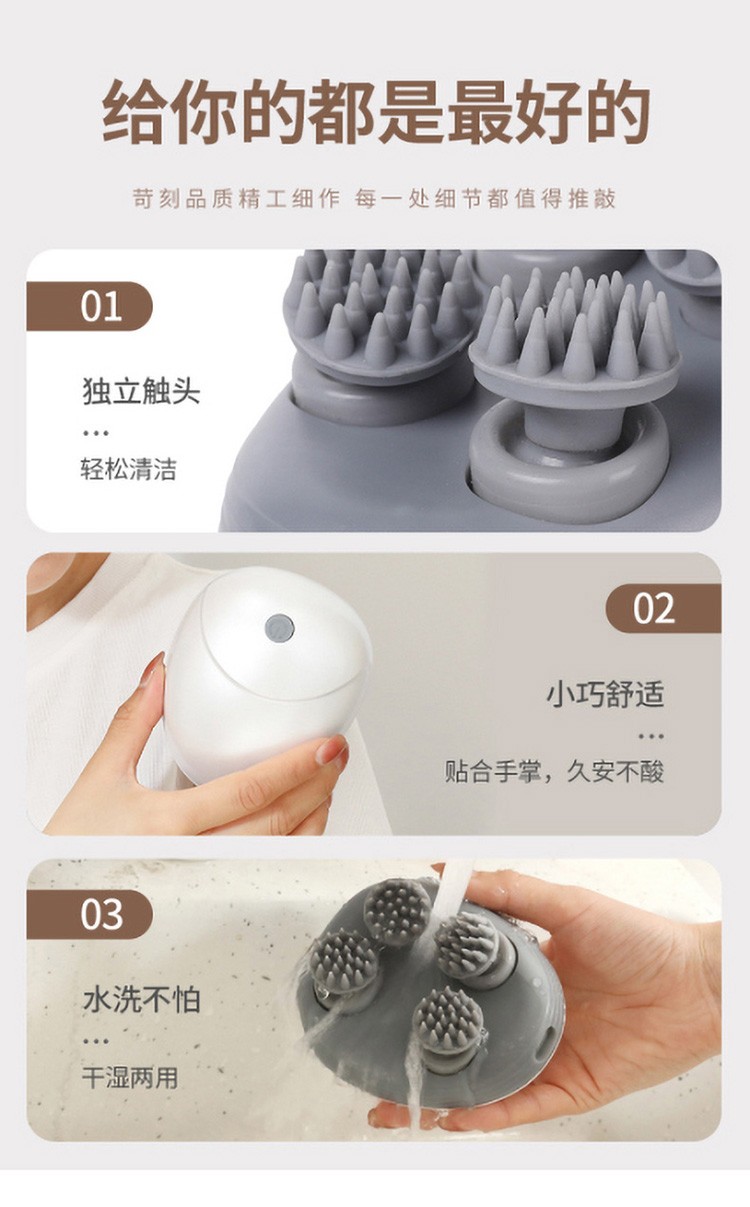 给你的都是最好的

苛刻品质精工细作 每一处细节都值得推敲

01

独立触头

...

轻松清洁

02

小巧舒适

...

贴合手掌，久安不酸

03

水洗不怕

...

干湿两用