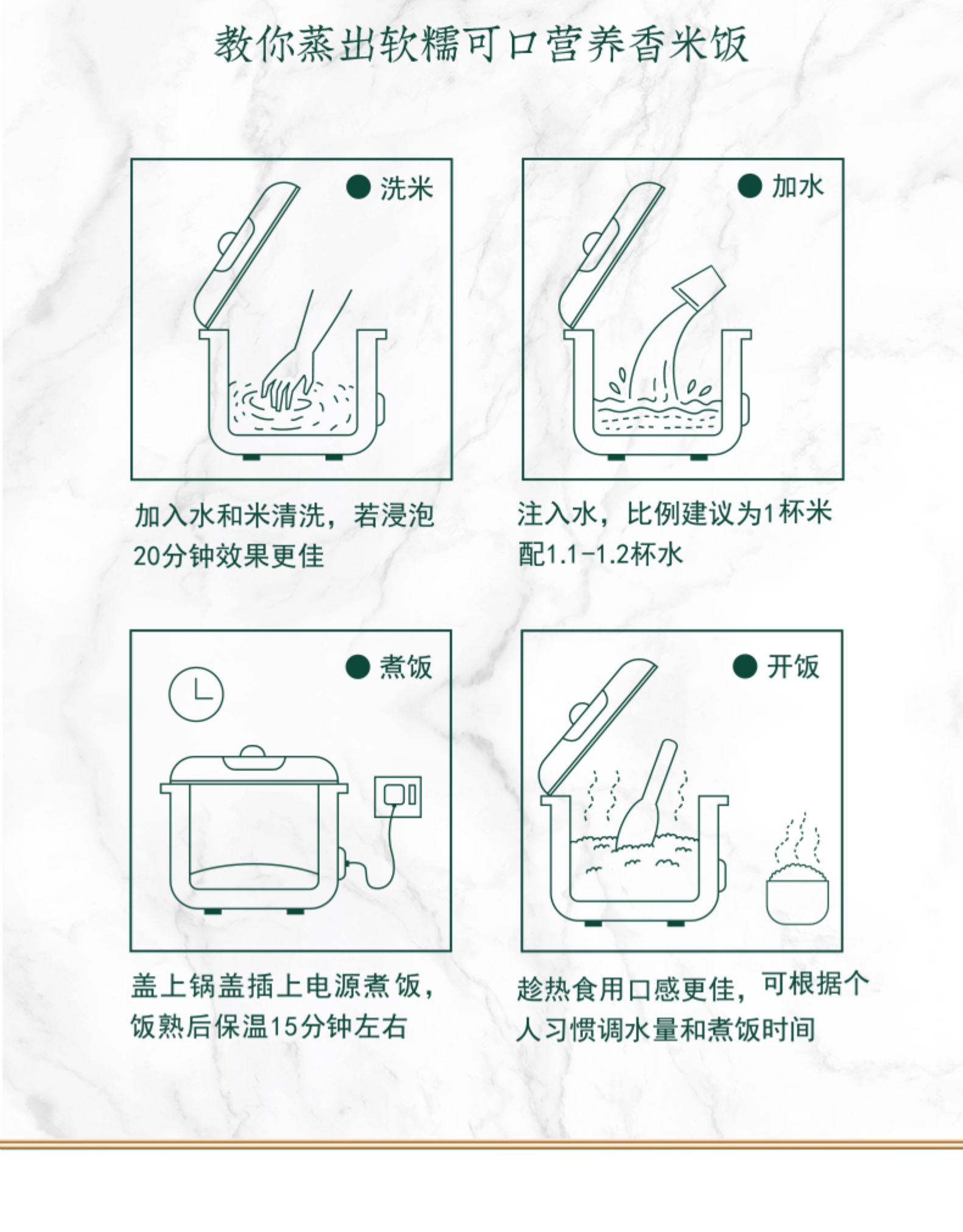 教你蒸出软糯可口营养香米饭

洗米

加入水和米清洗，若浸泡20分钟效果更佳

加水

注入水，比例建议为1杯米配1.1-1.2杯水

煮饭

盖上锅盖插上电源煮饭，饭熟后保温15分钟左右

开饭

趁热食用口感更佳，可根据个人习惯调水量和煮饭时间