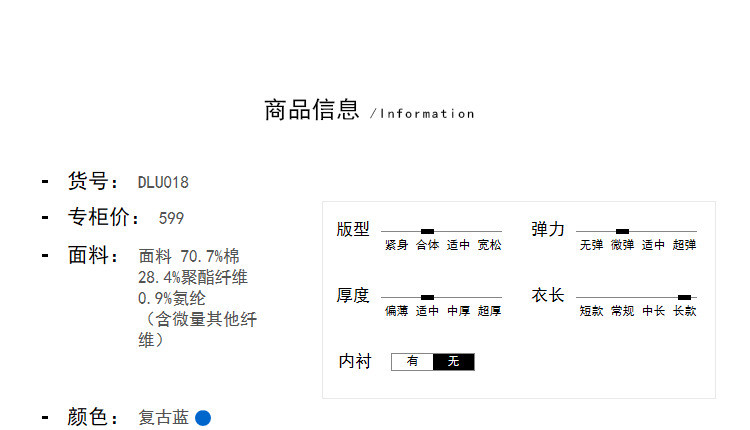 商品信息 /Information

- 货号： DLU018

- 专柜价： 599

- 面料： 面料 70.7%棉 28.4%聚酯纤维 0.9%氨纶 （含微量其他纤维）

- 颜色： 复古蓝

版型
紧身 合体 适中 宽松

弹力
无弹 微弹 适中 超弹

厚度
偏薄 适中 中厚 超厚

衣长
短款 常规 中长 长款

内衬
有 无