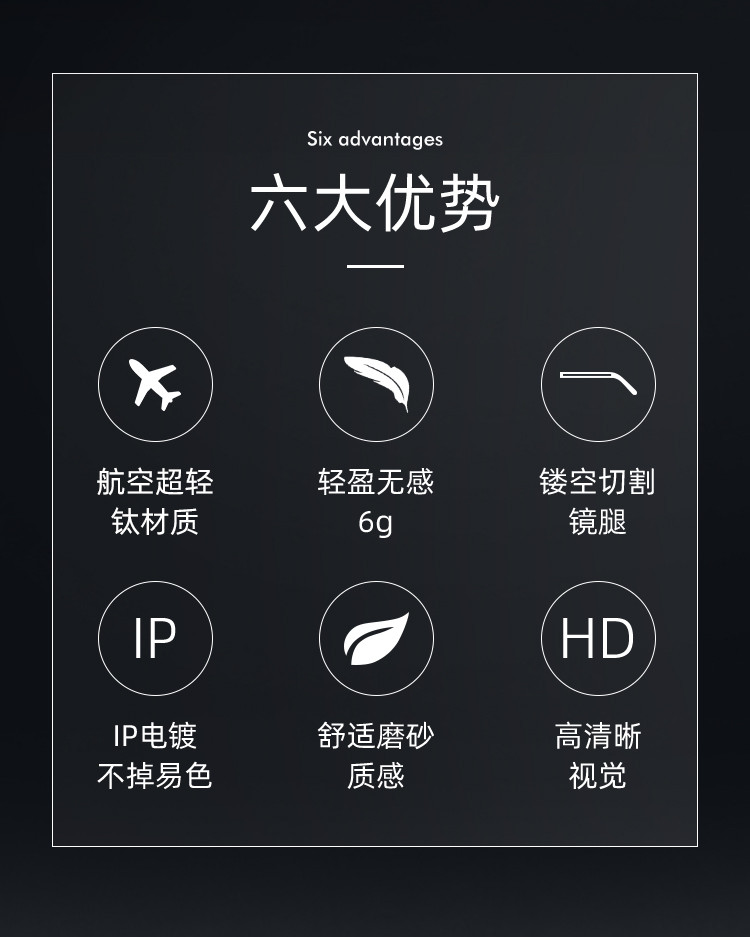 Six advantages

六大优势

航空超轻
钛材质

轻盈无感
6g

镂空切割
镜腿

IP

IP电镀
不掉易色

舒适磨砂
质感

HD

高清晰
视觉