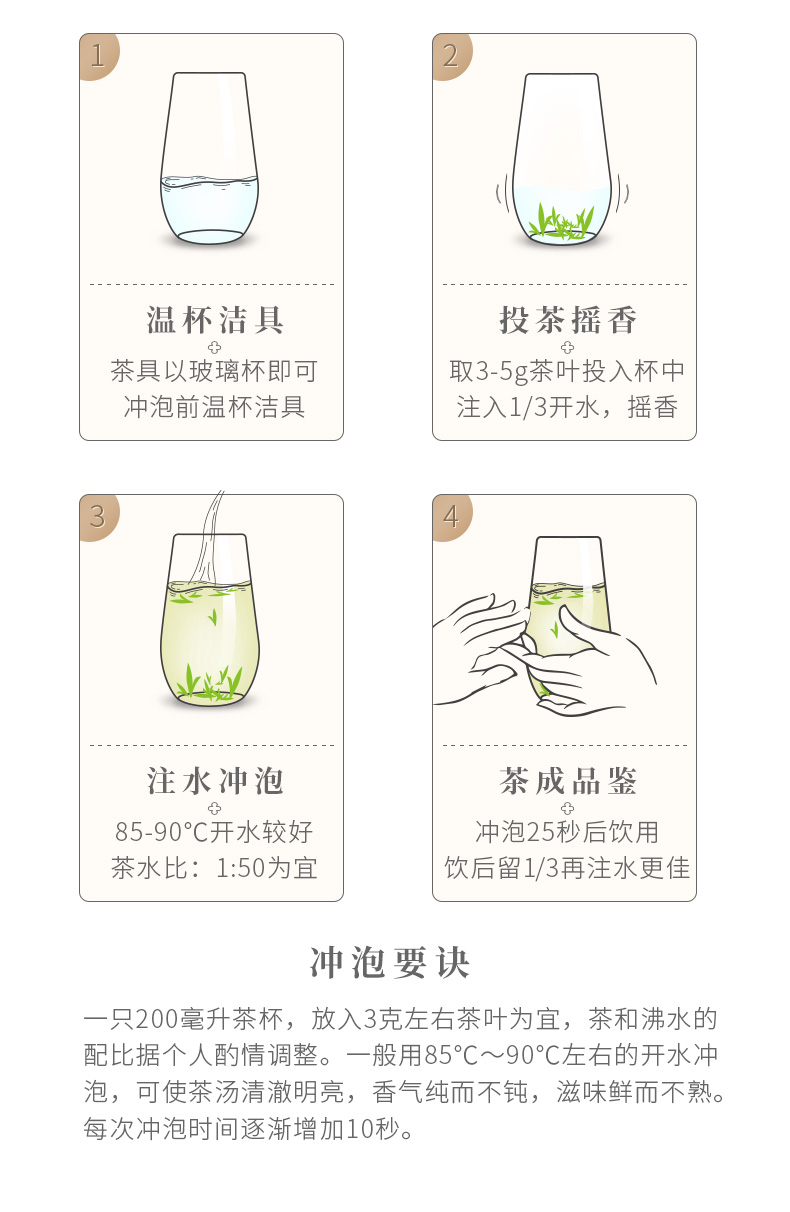 1

温杯洁具

茶具以玻璃杯即可
冲泡前温杯洁具

2

投茶摇香

取3-5g茶叶投入杯中
注入1/3开水，摇香

3

注水冲泡

85-90°C开水较好
茶水比：1:50为宜

4

茶成品鉴

冲泡25秒后饮用
饮后留1/3再注水更佳

冲泡要诀

一只200毫升茶杯，放入3克左右茶叶为宜，茶和沸水的配比据个人酌情调整。一般用85°C～90°C左右的开水冲泡，可使茶汤清澈明亮，香气纯而不钝，滋味鲜而不熟。每次冲泡时间逐渐增加10秒。