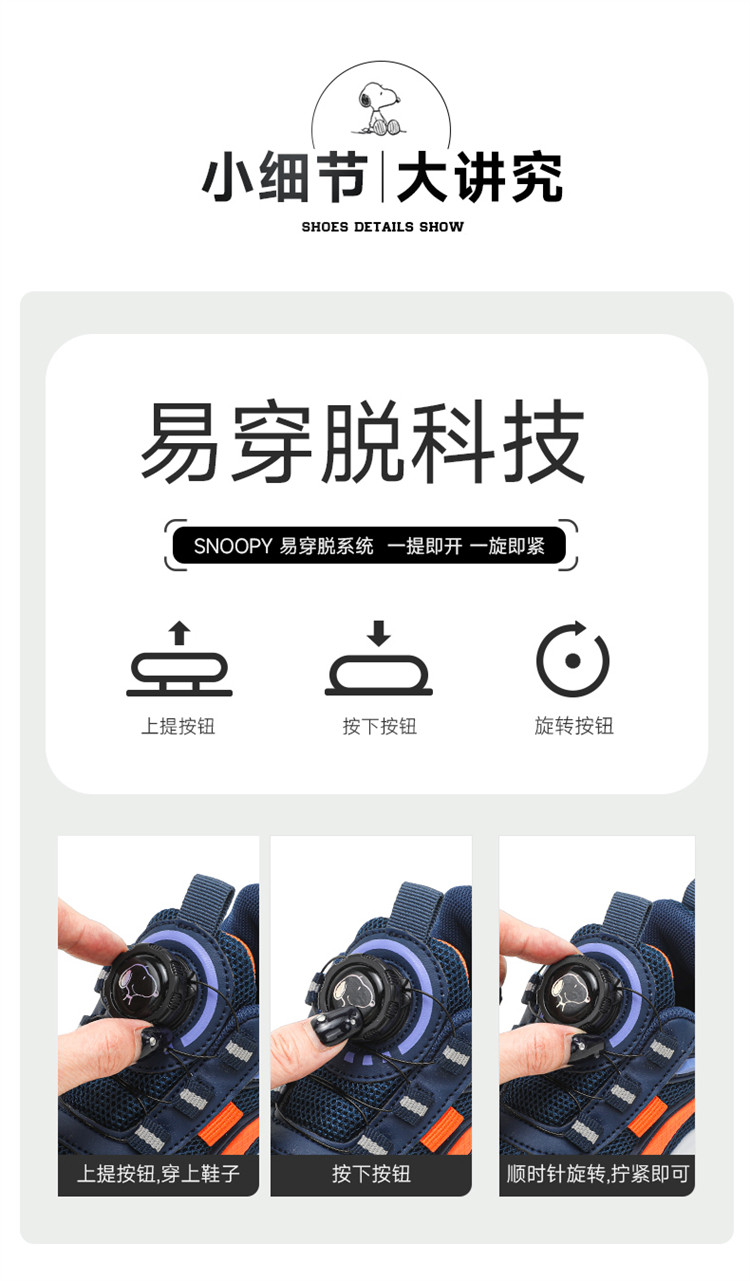 小细节 | 大讲究

SHOES DETAILS SHOW

易穿脱科技

SNOOPY 易穿脱系统 一提即开 一旋即紧

上提按钮

按下按钮

旋转按钮

上提按钮,穿上鞋子

按下按钮

顺时针旋转,拧紧即可