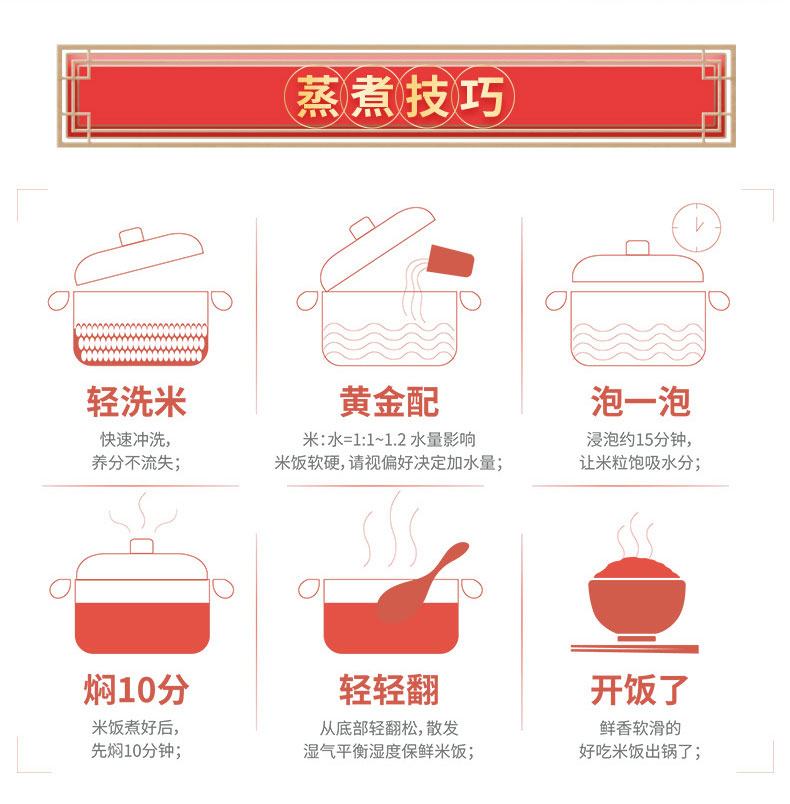 蒸煮技巧

轻洗米
快速冲洗，
养分不流失；

黄金配
米：水=1:1~1.2 水量影响
米饭软硬，请视偏好决定加水量；

泡一泡
浸泡约15分钟，
让米粒饱吸水分；

焖10分
米饭煮好后，
先焖10分钟；

轻轻翻
从底部轻翻松，散发
湿气平衡湿度保鲜米饭；

开饭了
鲜香软滑的
好吃米饭出锅了；