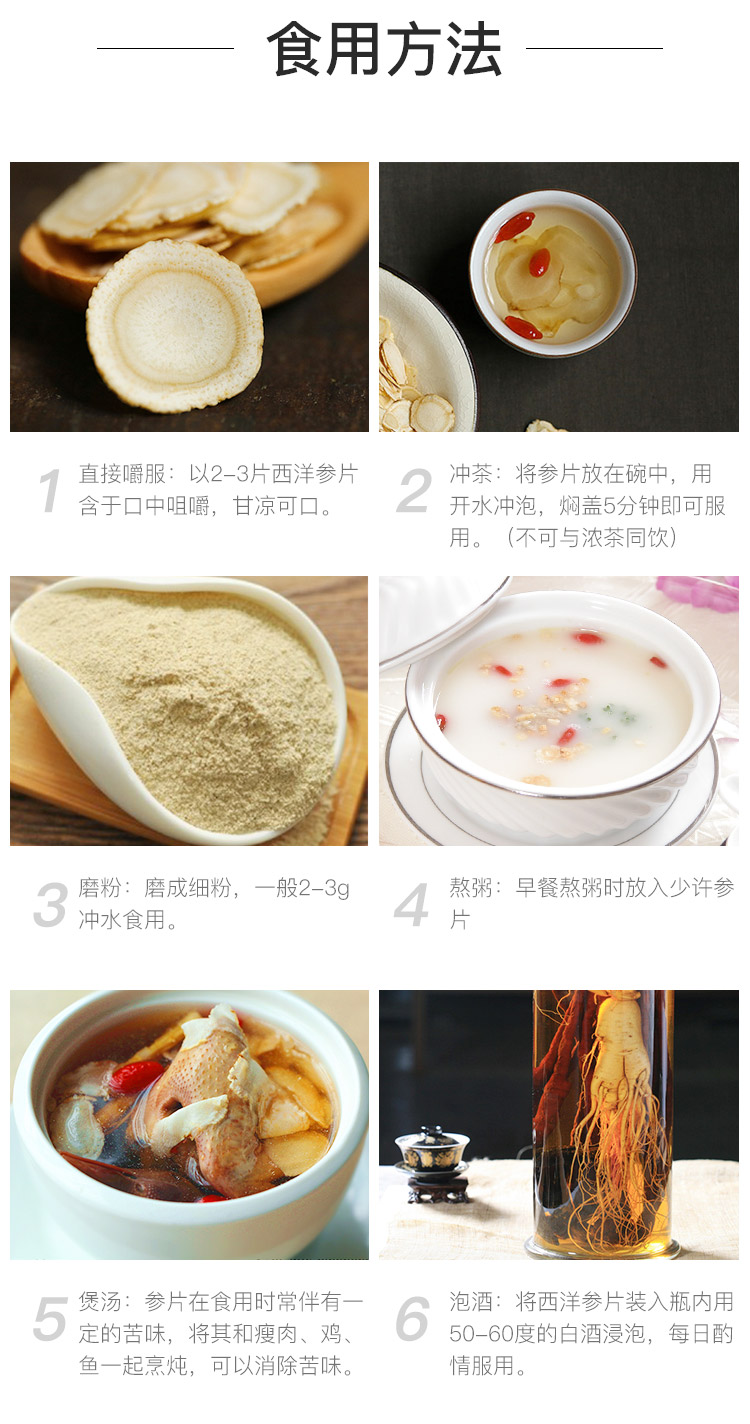 食用方法

1 直接嚼服：以2-3片西洋参片含于口中咀嚼，甘凉可口。

2 冲茶：将参片放在碗中，用开水冲泡，焖盖5分钟即可服用。（不可与浓茶同饮）

3 磨粉：磨成细粉，一般2-3g冲水食用。

4 熬粥：早餐熬粥时放入少许参片

5 煲汤：参片在食用时常伴有一定的苦味，将其和瘦肉、鸡、鱼一起烹炖，可以消除苦味。

6 泡酒：将西洋参片装入瓶内用50-60度的白酒浸泡，每日酌情服用。