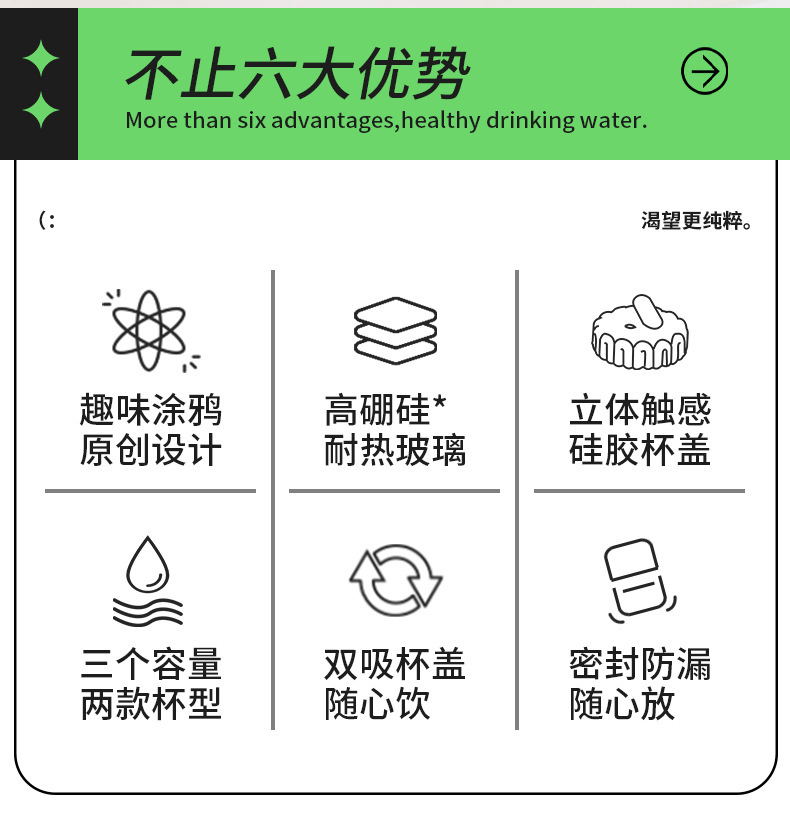 不止六大优势
More than six advantages,healthy drinking water.

(:

渴望更纯粹。

趣味涂鸦
原创设计

高硼硅*
耐热玻璃

立体触感
硅胶杯盖

三个容量
两款杯型

双吸杯盖
随心饮

密封防漏
随心放