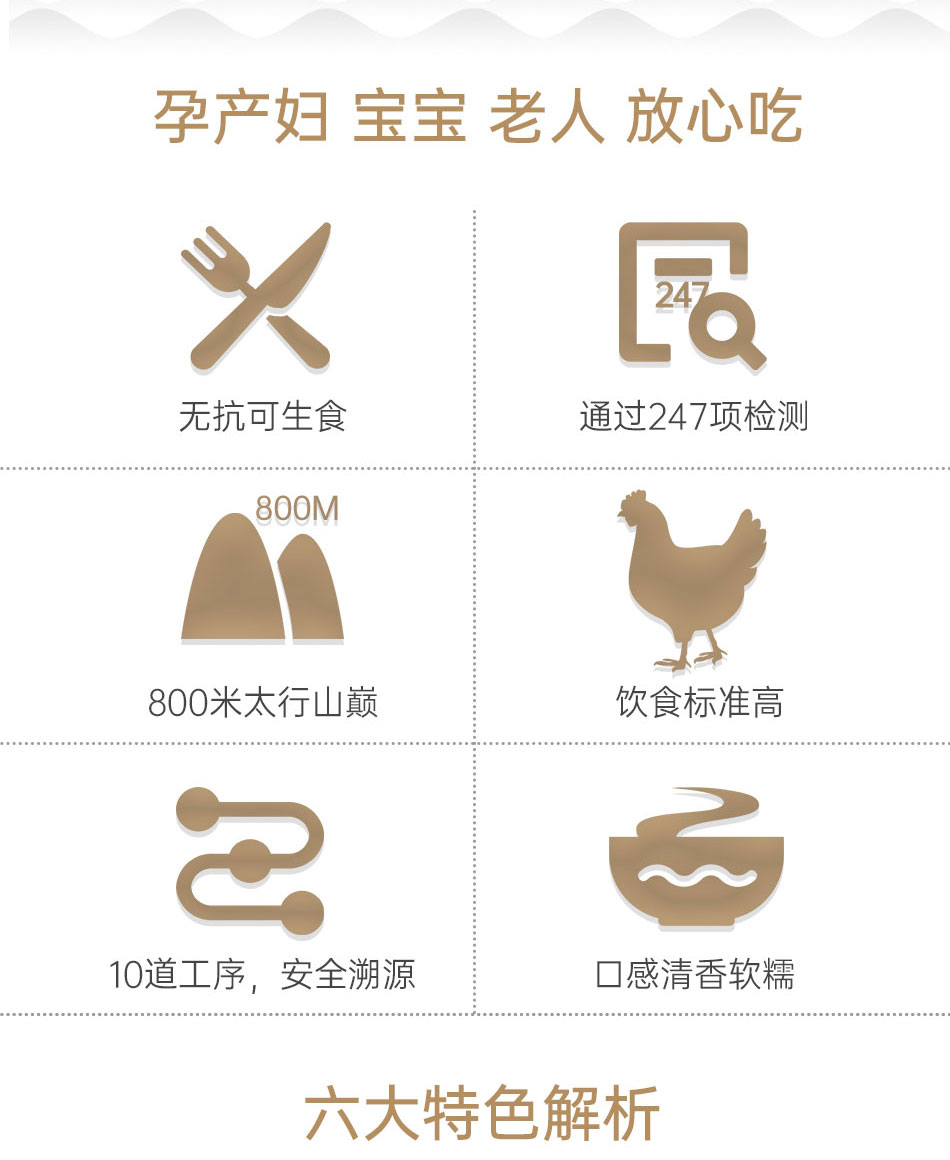 孕产妇 宝宝 老人 放心吃

无抗可生食

247

通过247项检测

800M

800米太行山巅

饮食标准高

10道工序，安全溯源

口感清香软糯

六大特色解析