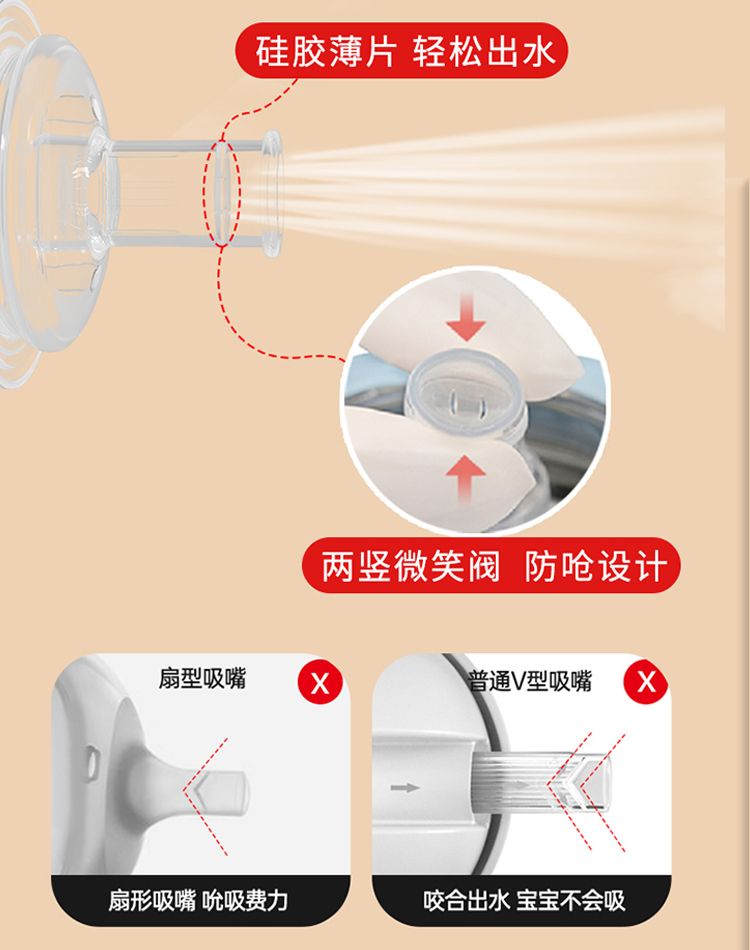 硅胶薄片 轻松出水

两竖微笑阀 防呛设计

扇型吸嘴

X

扇形吸嘴 吮吸费力

普通V型吸嘴

X

咬合出水 宝宝不会吸