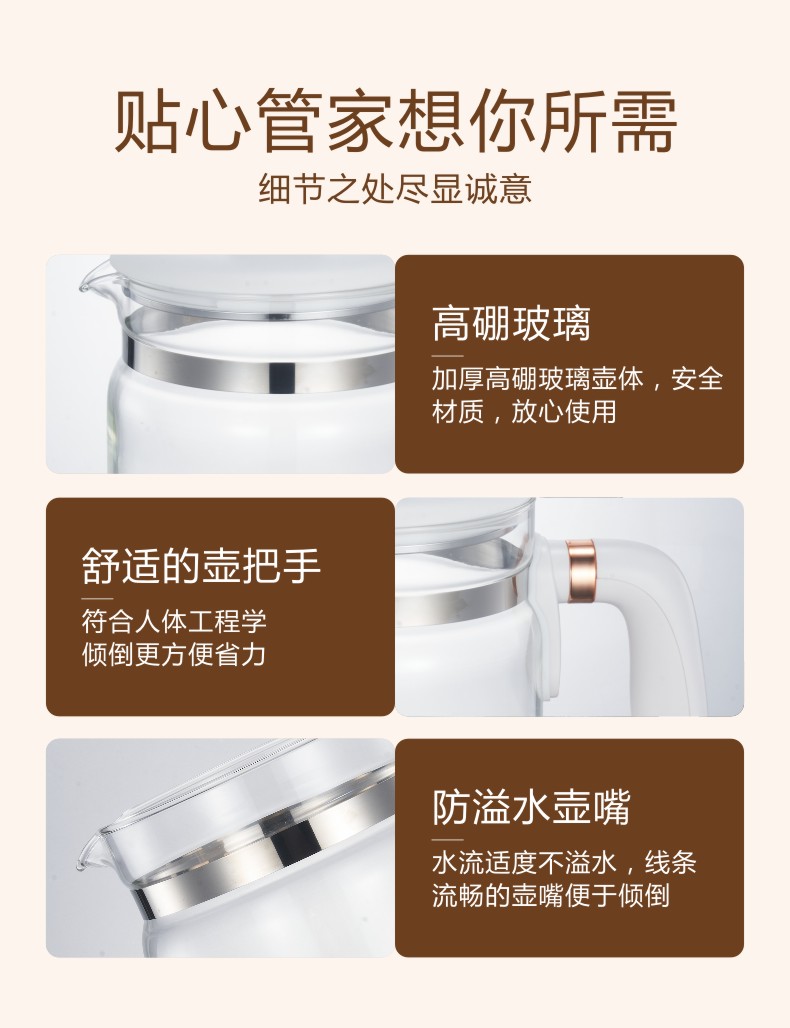 贴心管家想你所需
细节之处尽显诚意

高硼玻璃
加厚高硼玻璃壶体，安全材质，放心使用

舒适的壶把手
符合人体工程学
倾倒更方便省力

防溢水壶嘴
水流适度不溢水，线条流畅的壶嘴便于倾倒