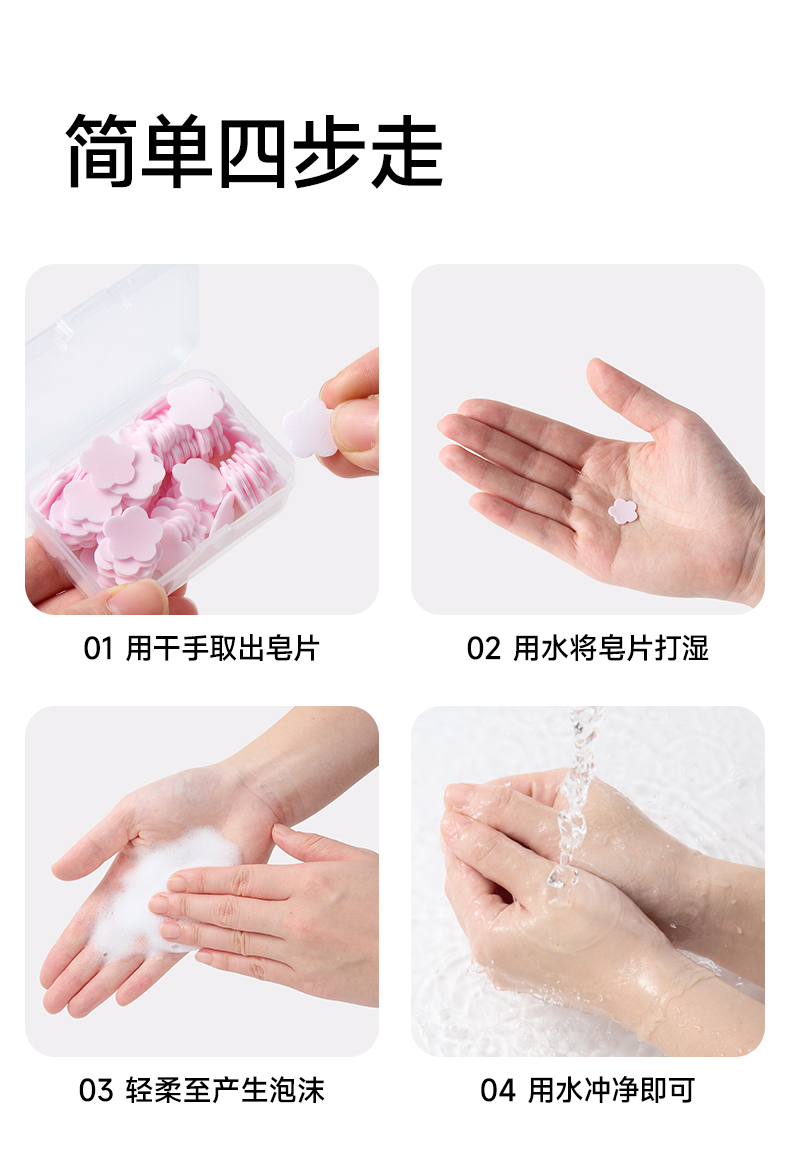 简单四步走

01 用干手取出皂片

02 用水将皂片打湿

03 轻柔至产生泡沫

04 用水冲净即可