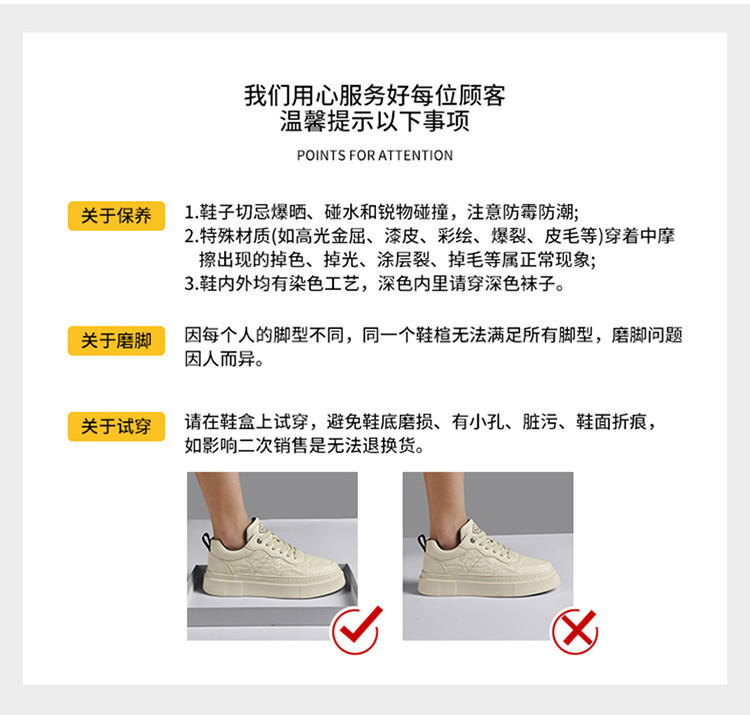 我们用心服务好每位顾客
温馨提示以下事项

POINTS FOR ATTENTION

关于保养

1.鞋子切忌爆晒、碰水和锐物碰撞，注意防霉防潮;
2.特殊材质(如高光金屈、漆皮、彩绘、爆裂、皮毛等)穿着中摩擦出现的掉色、掉光、涂层裂、掉毛等属正常现象;
3.鞋内外均有染色工艺，深色内里请穿深色袜子。

关于磨脚

因每个人的脚型不同，同一个鞋楦无法满足所有脚型，磨脚问题因人而异。

关于试穿

请在鞋盒上试穿，避免鞋底磨损、有小孔、脏污、鞋面折痕，如影响二次销售是无法退换货。