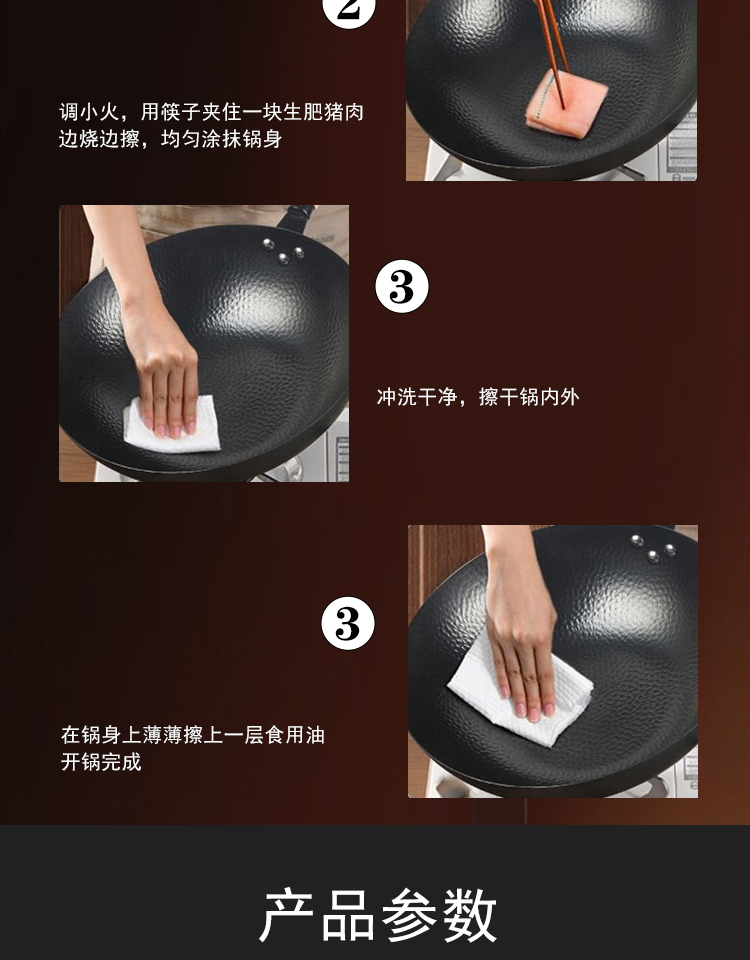 2

调小火，用筷子夹住一块生肥猪肉边烧边擦，均匀涂抹锅身

3

冲洗干净，擦干锅内外

3

在锅身上薄薄擦上一层食用油开锅完成

产品参数