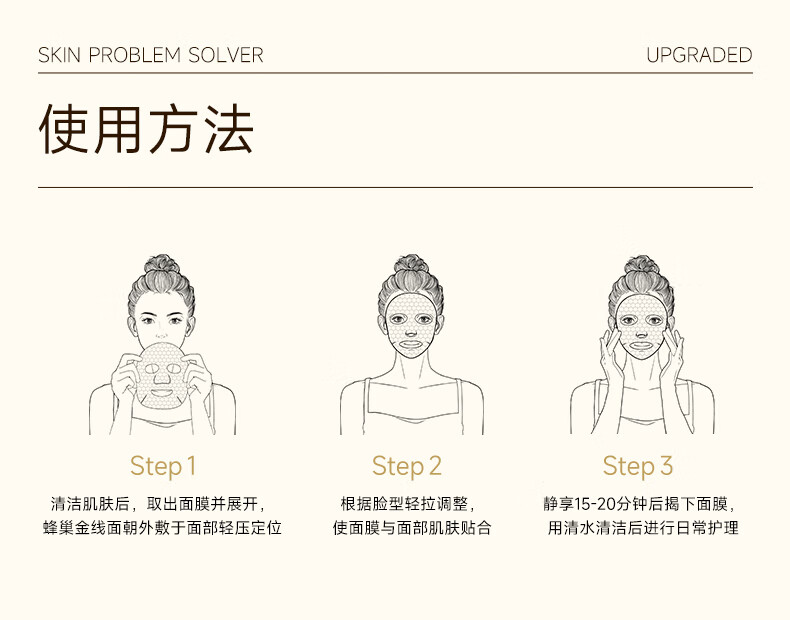 SKIN PROBLEM SOLVER

UPGRADED

使用方法

Step 1

清洁肌肤后，取出面膜并展开，蜂巢金线面朝外敷于面部轻压定位

Step 2

根据脸型轻拉调整，使面膜与面部肌肤贴合

Step 3

静享15-20分钟后揭下面膜，用清水清洁后进行日常护理