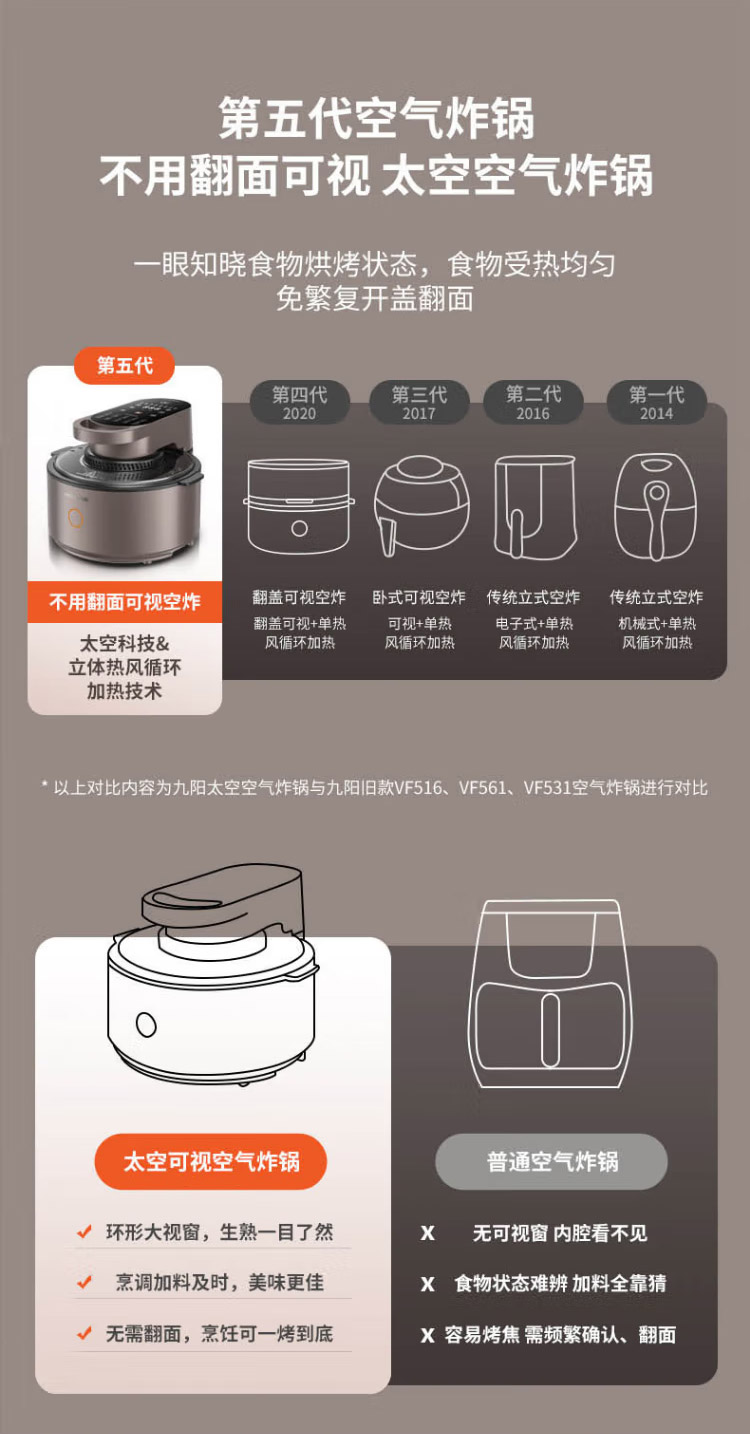 第五代空气炸锅
不用翻面可视 太空空气炸锅

一眼知晓食物烘烤状态，食物受热均匀
免繁复开盖翻面

第五代

不用翻面可视空炸

太空科技&
立体热风循环
加热技术

第四代 2020
翻盖可视空炸
翻盖可视+单热
风循环加热

第三代 2017
卧式可视空炸
可视+单热
风循环加热

第二代 2016
传统立式空炸
电子式+单热
风循环加热

第一代 2014
传统立式空炸
机械式+单热
风循环加热

* 以上对比内容为九阳太空空气炸锅与九阳旧款VF516、VF561、VF531空气炸锅进行对比

太空可视空气炸锅
✓ 环形大视窗，生熟一目了然
✓ 烹调加料及时，美味更佳
✓ 无需翻面，烹饪可一烤到底

普通空气炸锅
X 无可视窗 内腔看不见
X 食物状态难辨 加料全靠猜
X 容易烤焦 需频繁确认、翻面