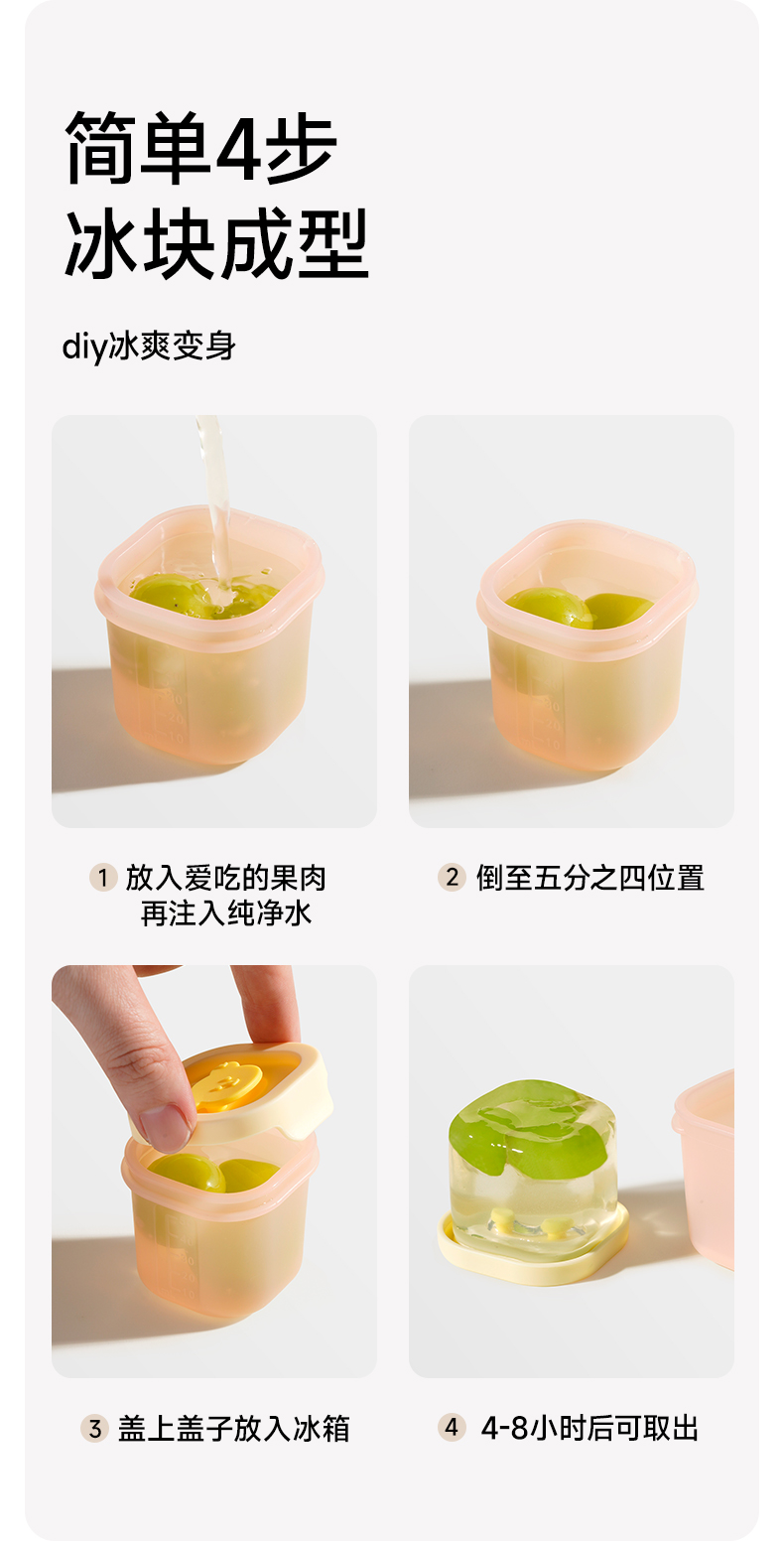 简单4步
冰块成型

diy冰爽变身

1 放入爱吃的果肉
再注入纯净水

2 倒至五分之四位置

3 盖上盖子放入冰箱

4 4-8小时后可取出