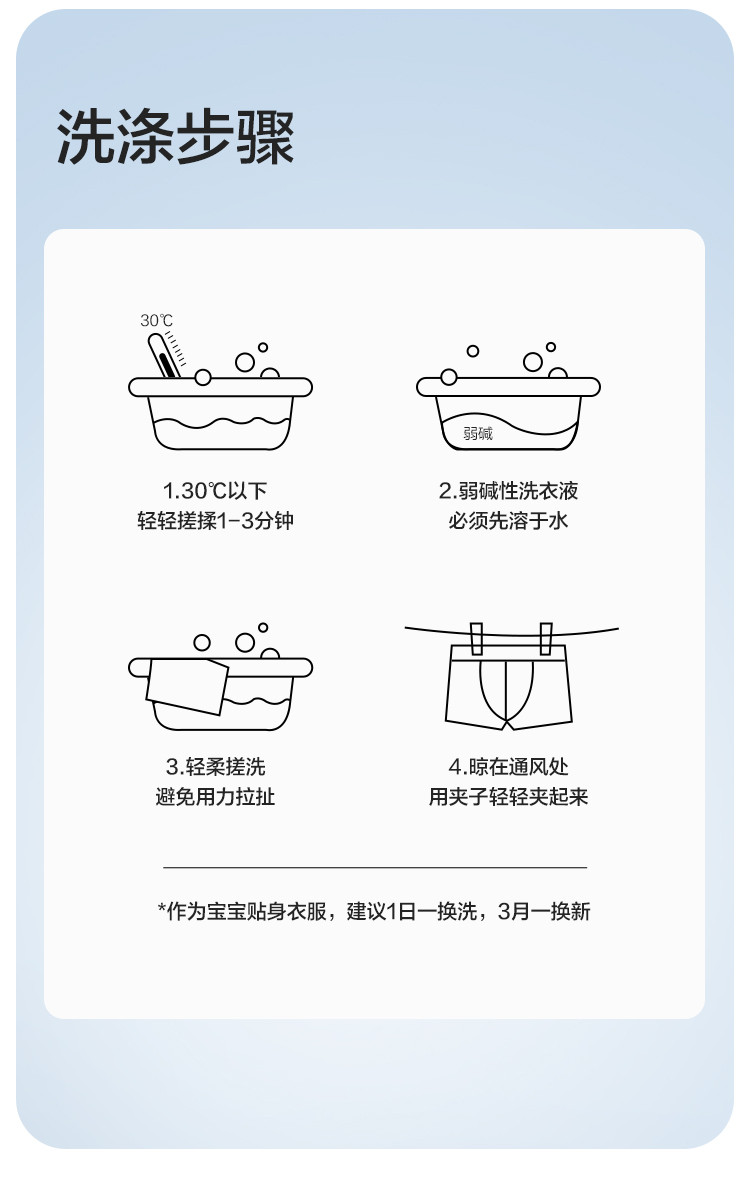 洗涤步骤

30℃

1.30℃以下
轻轻搓揉1-3分钟

弱碱

2.弱碱性洗衣液
必须先溶于水

3.轻柔搓洗
避免用力拉扯

4.晾在通风处
用夹子轻轻夹起来

*作为宝宝贴身衣服，建议1日一换洗，3月一换新