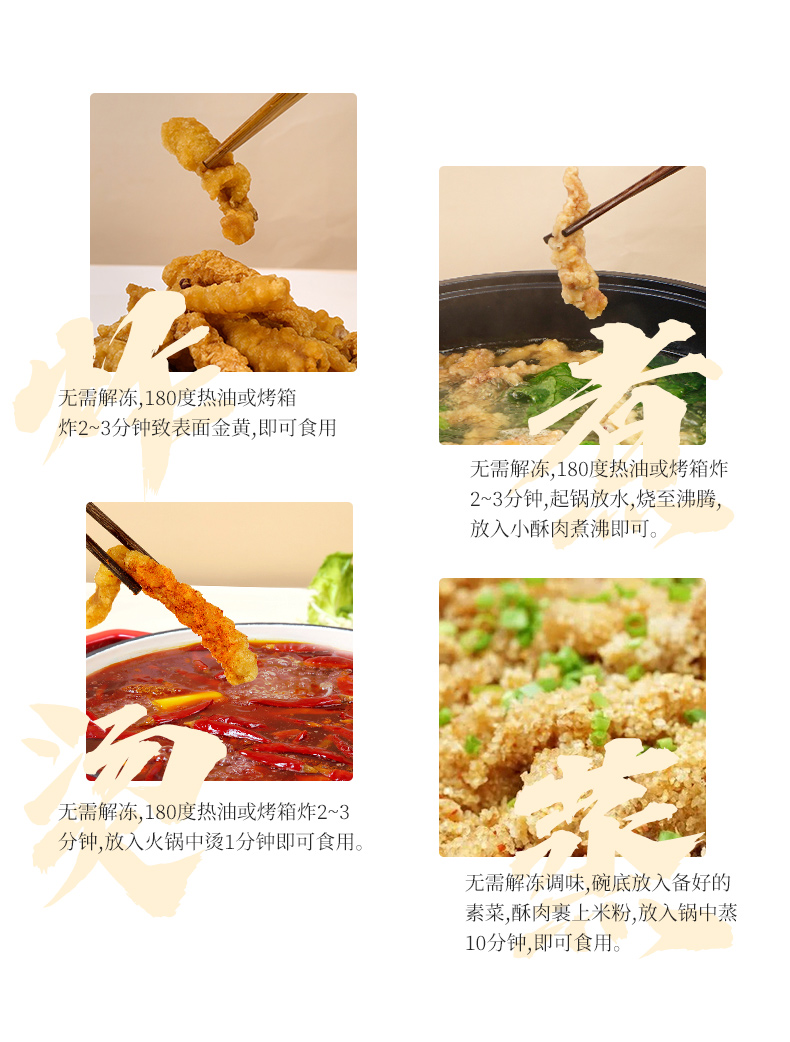 炸

无需解冻,180度热油或烤箱炸2~3分钟致表面金黄,即可食用

煮

无需解冻,180度热油或烤箱炸2~3分钟,起锅放水,烧至沸腾,放入小酥肉煮沸即可。

烫

无需解冻,180度热油或烤箱炸2~3分钟,放入火锅中烫1分钟即可食用。

蒸

无需解冻调味,碗底放入备好的素菜,酥肉裹上米粉,放入锅中蒸10分钟,即可食用。