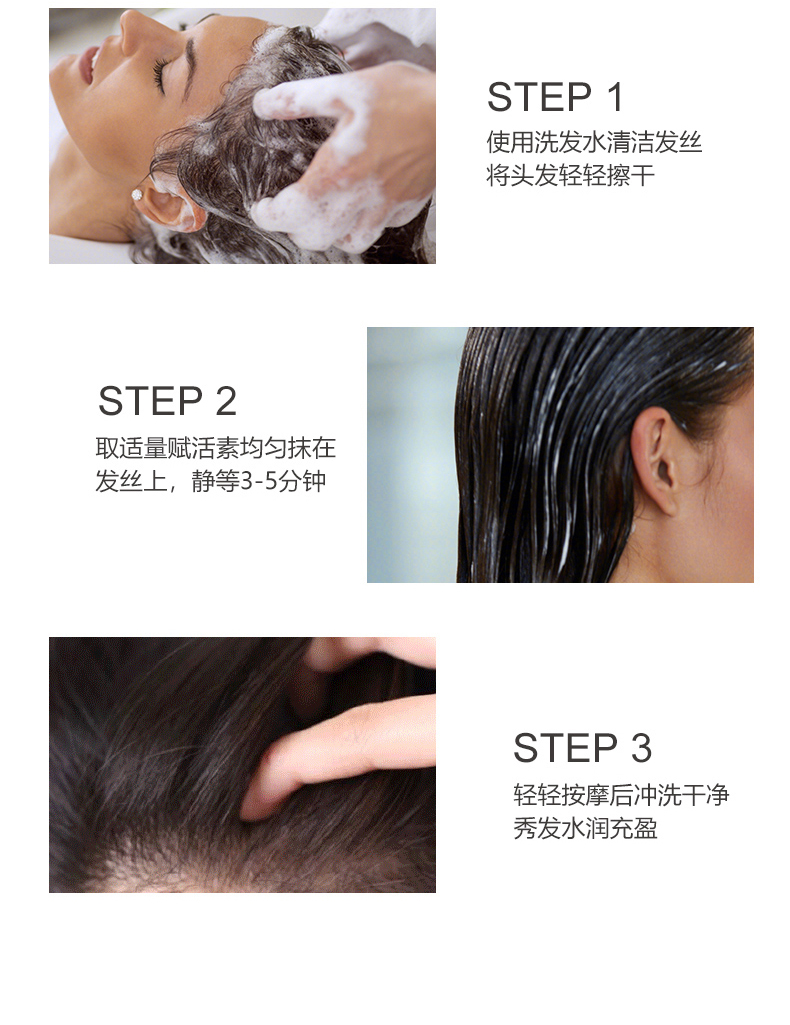 STEP 1
使用洗发水清洁发丝
将头发轻轻擦干

STEP 2
取适量赋活素均匀抹在
发丝上，静等3-5分钟

STEP 3
轻轻按摩后冲洗干净
秀发水润充盈