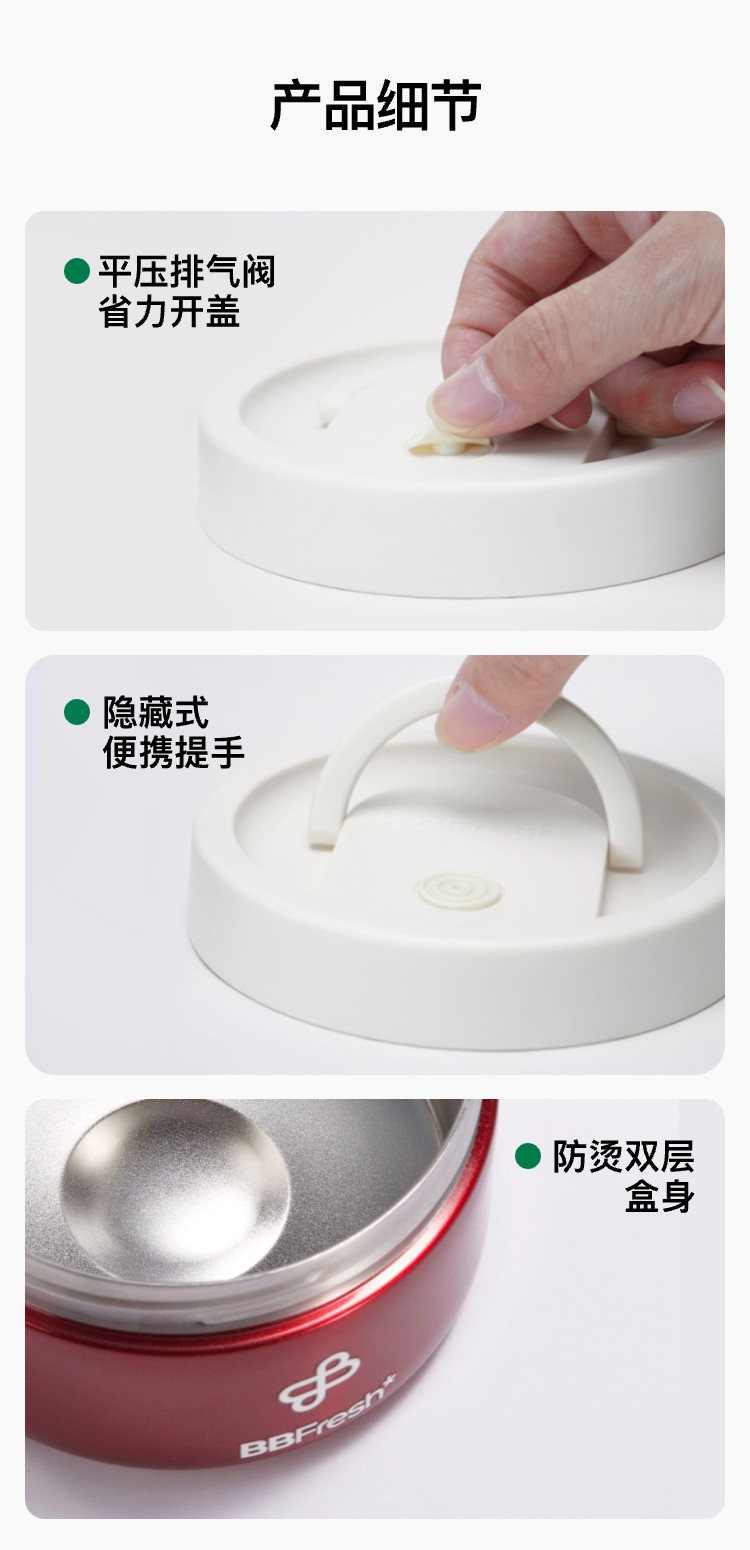 产品细节

平压排气阀
省力开盖

隐藏式
便携提手

防烫双层
盒身

BBFresh+