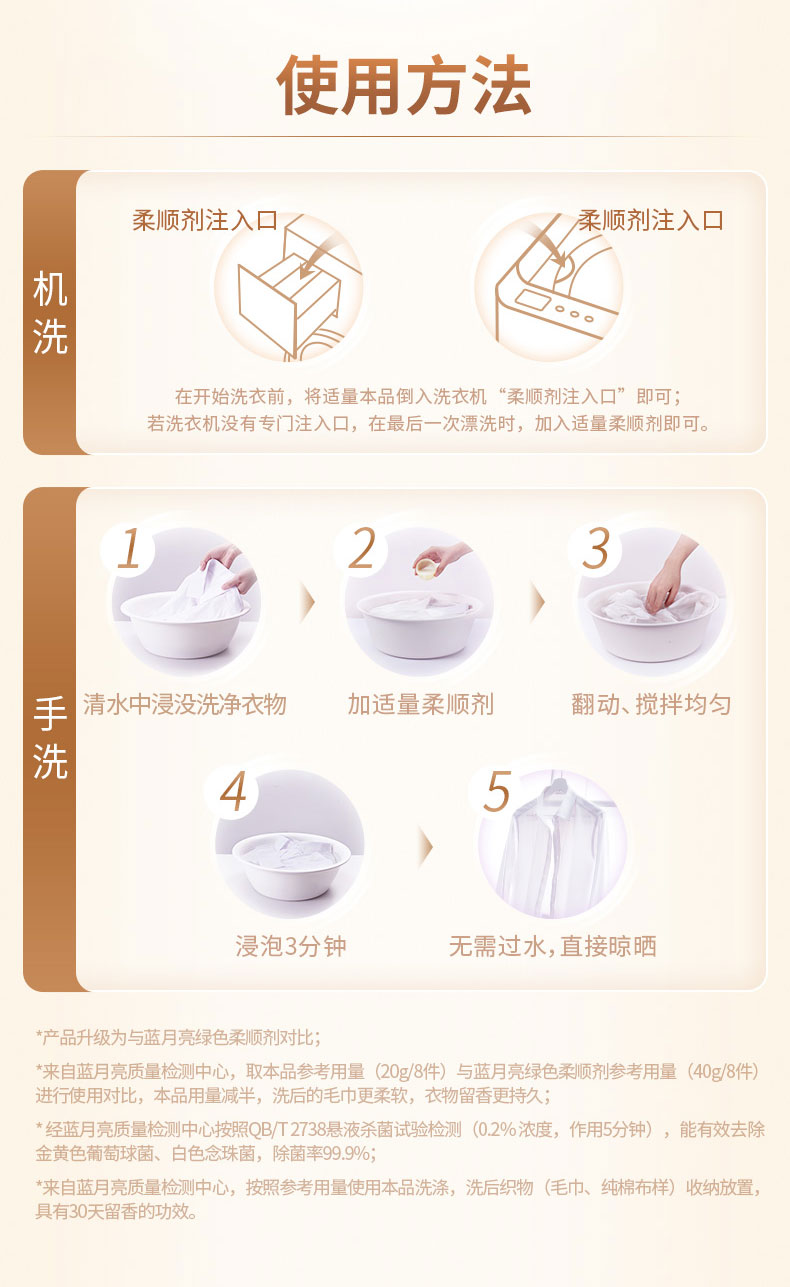 使用方法

机洗

柔顺剂注入口

柔顺剂注入口

在开始洗衣前，将适量本品倒入洗衣机“柔顺剂注入口”即可；
若洗衣机没有专门注入口，在最后一次漂洗时，加入适量柔顺剂即可。

手洗

1
清水中浸没洗净衣物

2
加适量柔顺剂

3
翻动、搅拌均匀

4
浸泡3分钟

5
无需过水，直接晾晒

*产品升级为与蓝月亮绿色柔顺剂对比；

*来自蓝月亮质量检测中心，取本品参考用量（20g/8件）与蓝月亮绿色柔顺剂参考用量（40g/8件）进行使用对比，本品用量减半，洗后的毛巾更柔软，衣物留香更持久；

* 经蓝月亮质量检测中心按照QB/T 2738悬液杀菌试验检测（0.2% 浓度，作用5分钟），能有效去除金黄色葡萄球菌、白色念珠菌，除菌率99.9%；

*来自蓝月亮质量检测中心，按照参考用量使用本品洗涤，洗后织物（毛巾、纯棉布样）收纳放置，具有30天留香的功效。