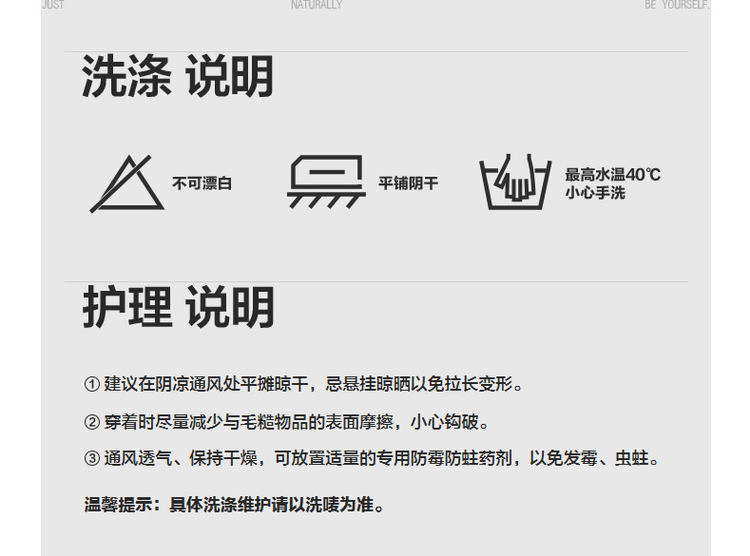 JUST NATURALLY BE YOURSELF.

洗涤 说明

不可漂白

平铺阴干

最高水温40℃
小心手洗

护理 说明

① 建议在阴凉通风处平摊晾干，忌悬挂晾晒以免拉长变形。

② 穿着时尽量减少与毛糙物品的表面摩擦，小心钩破。

③ 通风透气、保持干燥，可放置适量的专用防霉防蛀药剂，以免发霉、虫蛀。

温馨提示：具体洗涤维护请以洗唛为准。