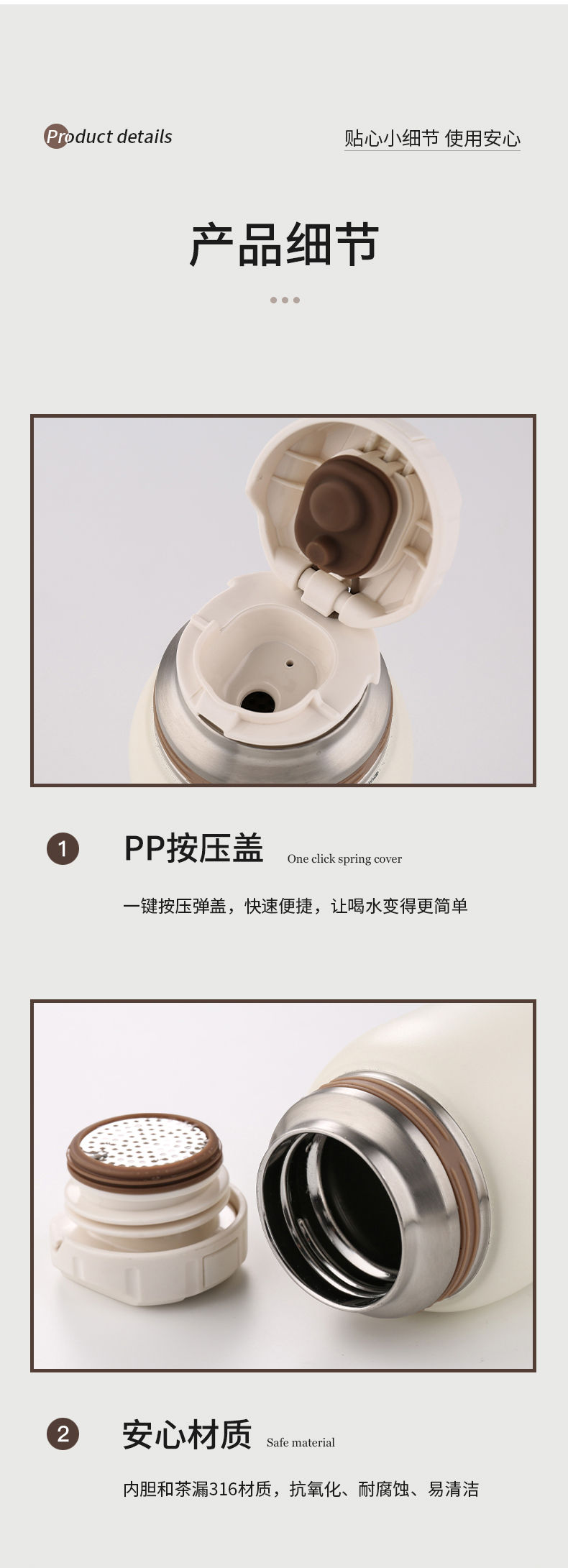 Product details

贴心小细节 使用安心

产品细节

1

PP按压盖 One click spring cover

一键按压弹盖，快速便捷，让喝水变得更简单

2

安心材质 Safe material

内胆和茶漏316材质，抗氧化、耐腐蚀、易清洁