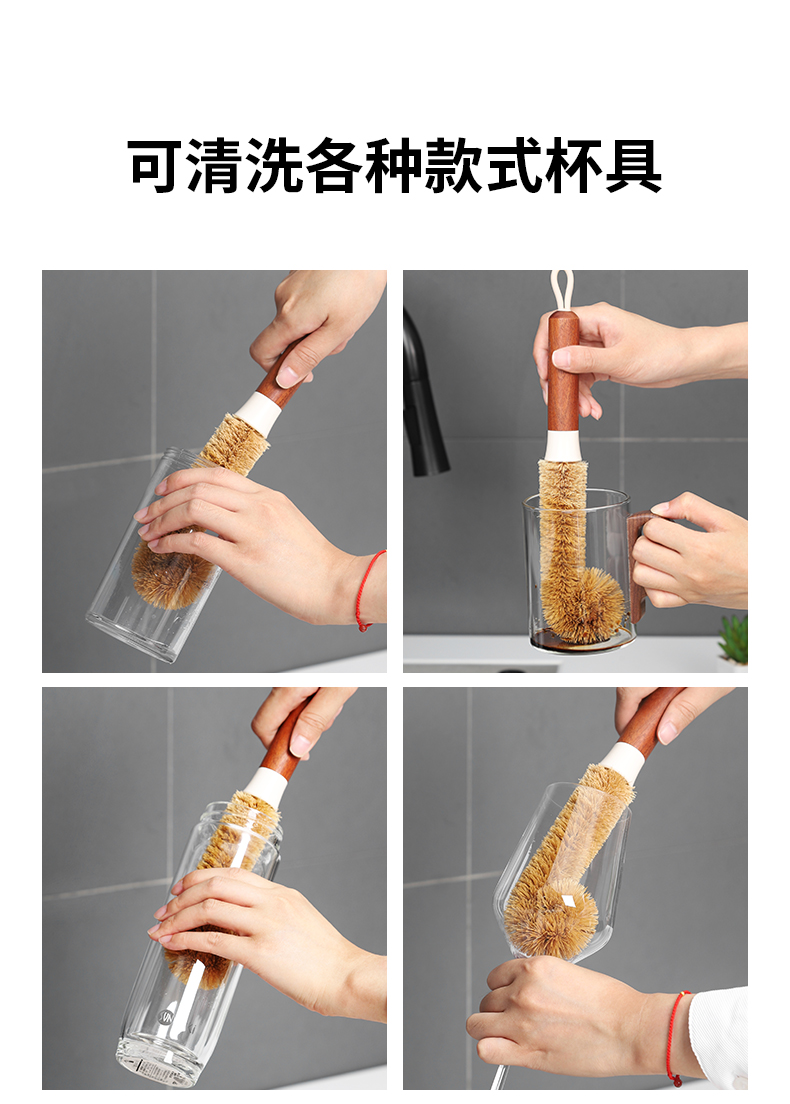 可清洗各种款式杯具