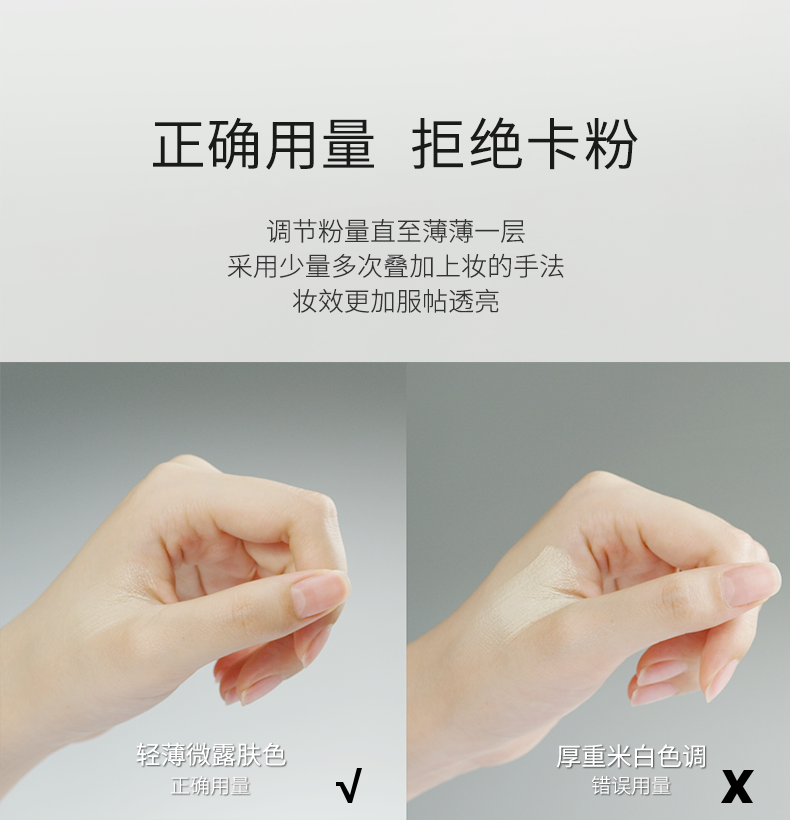 正确用量　拒绝卡粉

调节粉量直至薄薄一层
采用少量多次叠加上妆的手法
妆效更加服帖透亮

轻薄微露肤色
正确用量
√

厚重米白色调
错误用量
X