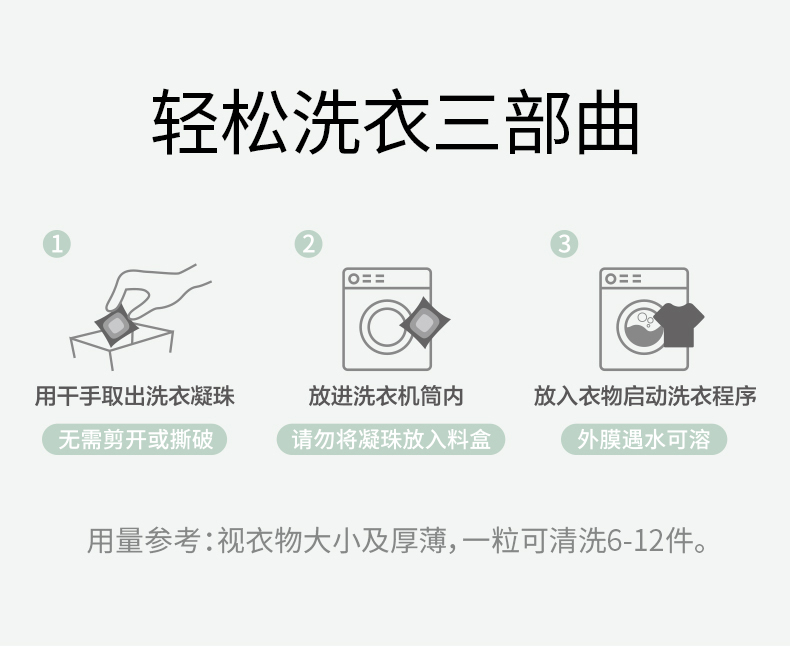 轻松洗衣三部曲

1
用干手取出洗衣凝珠
无需剪开或撕破

2
放进洗衣机筒内
请勿将凝珠放入料盒

3
放入衣物启动洗衣程序
外膜遇水可溶

用量参考：视衣物大小及厚薄，一粒可清洗6-12件。