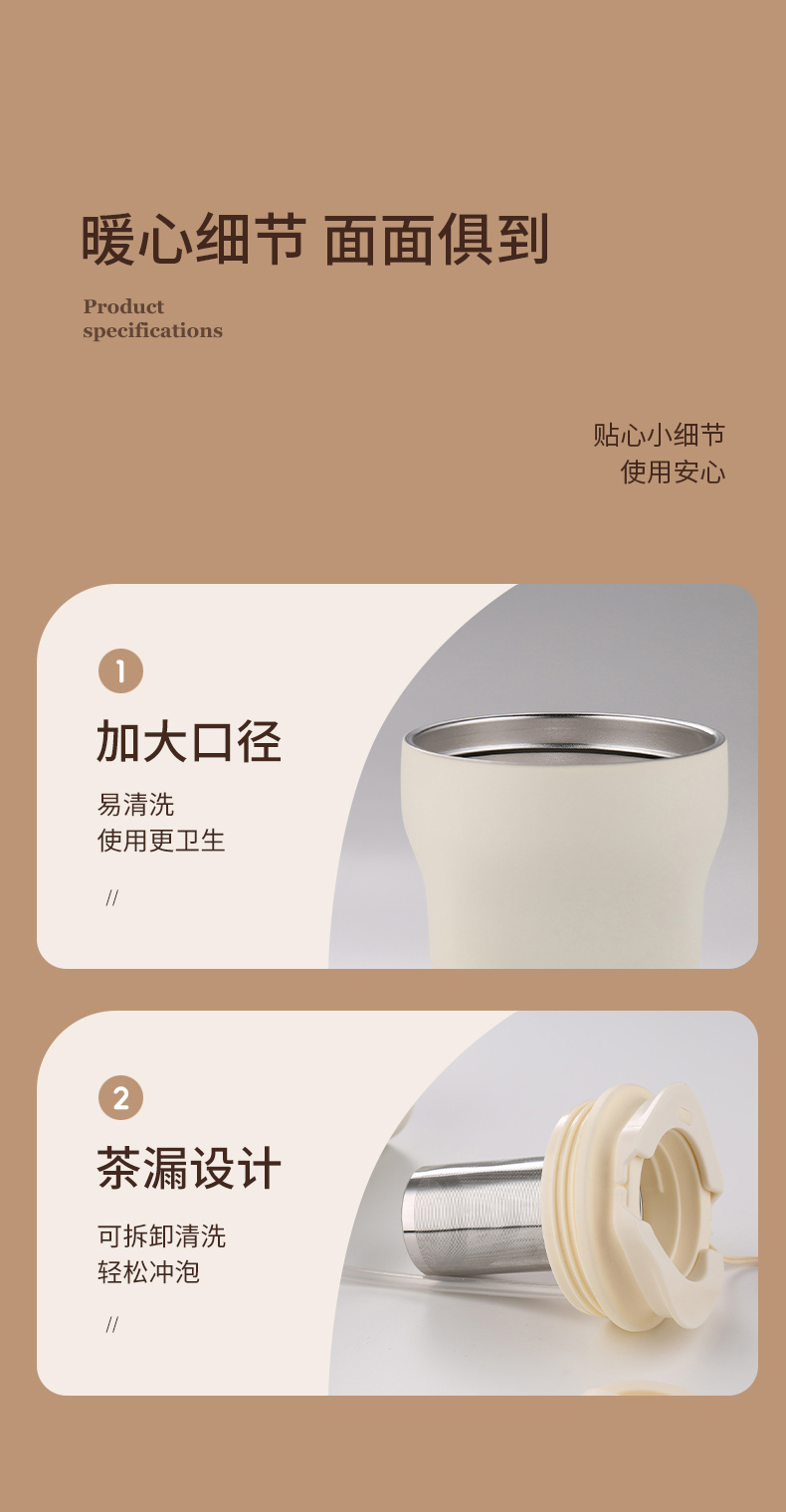 暖心细节 面面俱到

Product specifications

贴心小细节
使用安心

1

加大口径

易清洗
使用更卫生

//

2

茶漏设计

可拆卸清洗
轻松冲泡

//