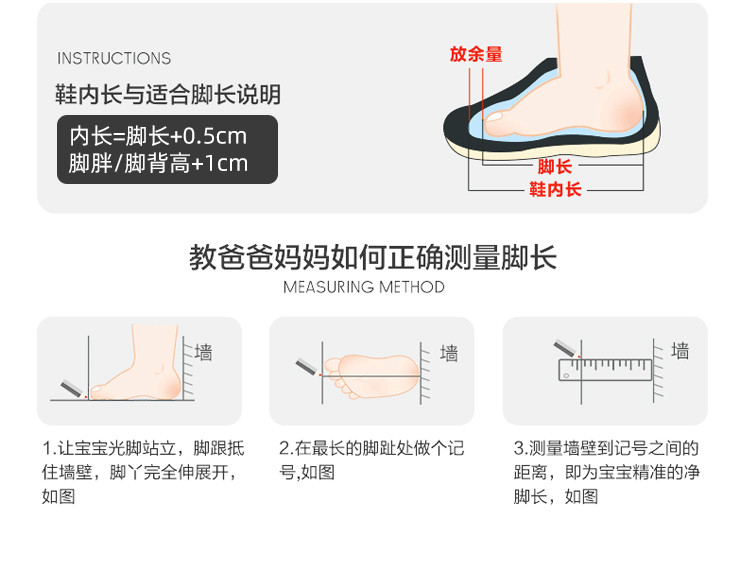 INSTRUCTIONS

鞋内长与适合脚长说明

内长=脚长+0.5cm
脚胖/脚背高+1cm

放余量

脚长

鞋内长

教爸爸妈妈如何正确测量脚长

MEASURING METHOD

墙

墙

墙

1.让宝宝光脚站立，脚跟抵住墙壁，脚丫完全伸展开，如图

2.在最长的脚趾处做个记号,如图

3.测量墙壁到记号之间的距离，即为宝宝精准的净脚长，如图