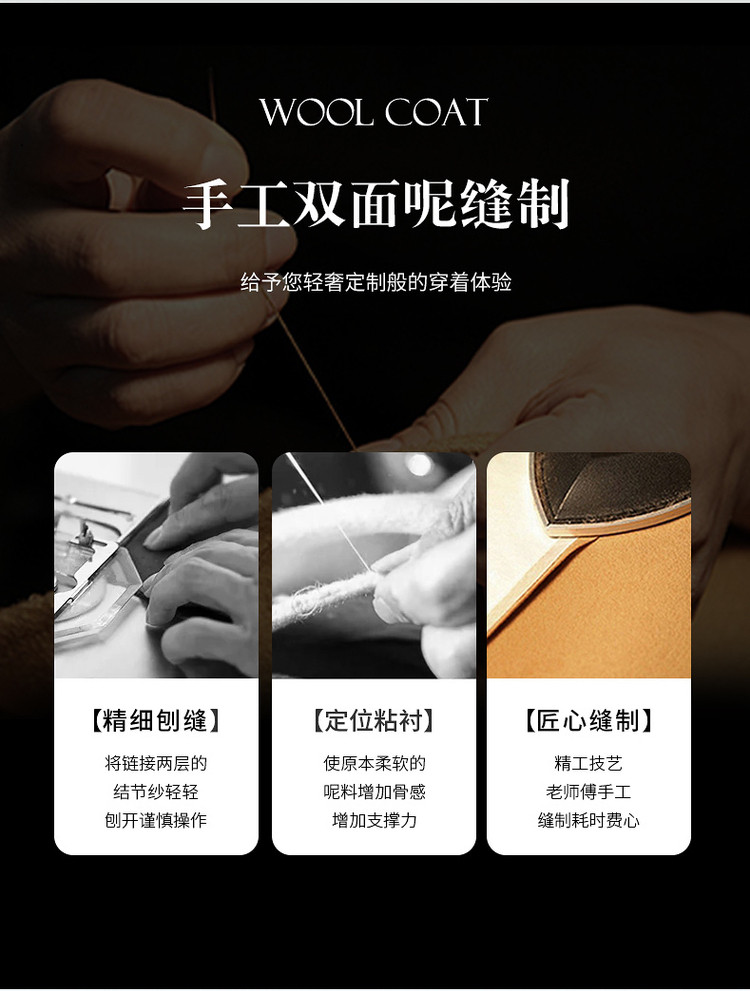 WOOL COAT

手工双面呢缝制

给予您轻奢定制般的穿着体验

【精细刨缝】
将链接两层的
结节纱轻轻
刨开谨慎操作

【定位粘衬】
使原本柔软的
呢料增加骨感
增加支撑力

【匠心缝制】
精工技艺
老师傅手工
缝制耗时费心