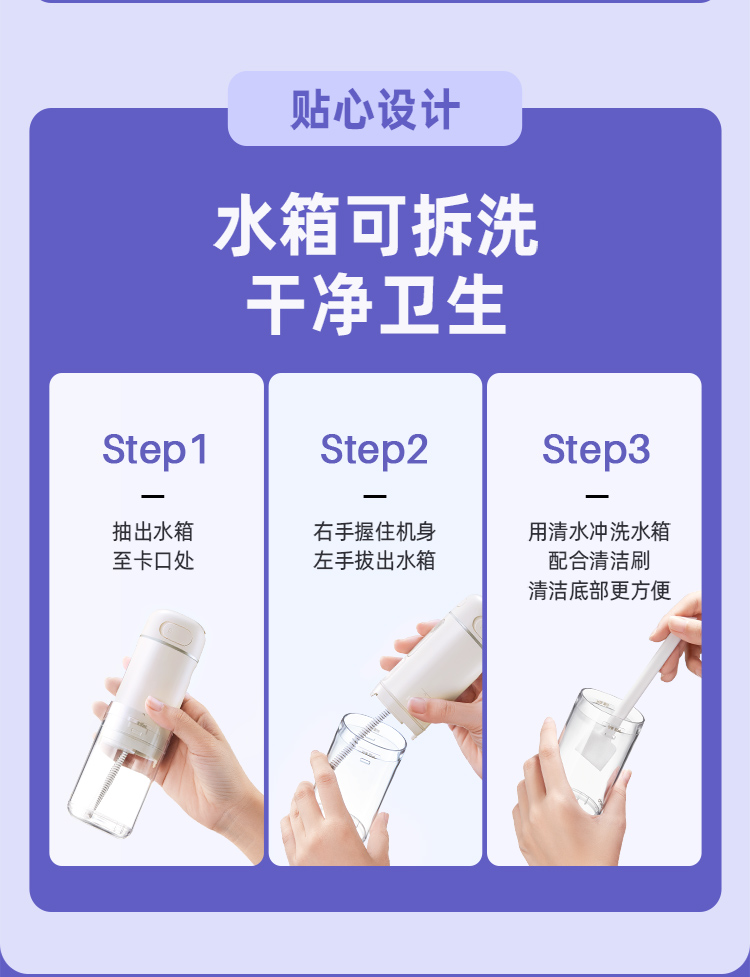 贴心设计

水箱可拆洗
干净卫生

Step1
—
抽出水箱
至卡口处

Step2
—
右手握住机身
左手拔出水箱

Step3
—
用清水冲洗水箱
配合清洁刷
清洁底部更方便