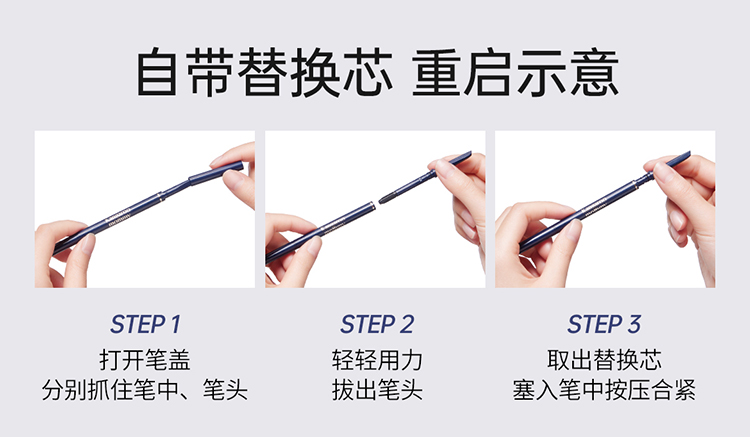 自带替换芯 重启示意

STEP 1
打开笔盖
分别抓住笔中、笔头

STEP 2
轻轻用力
拔出笔头

STEP 3
取出替换芯
塞入笔中按压合紧