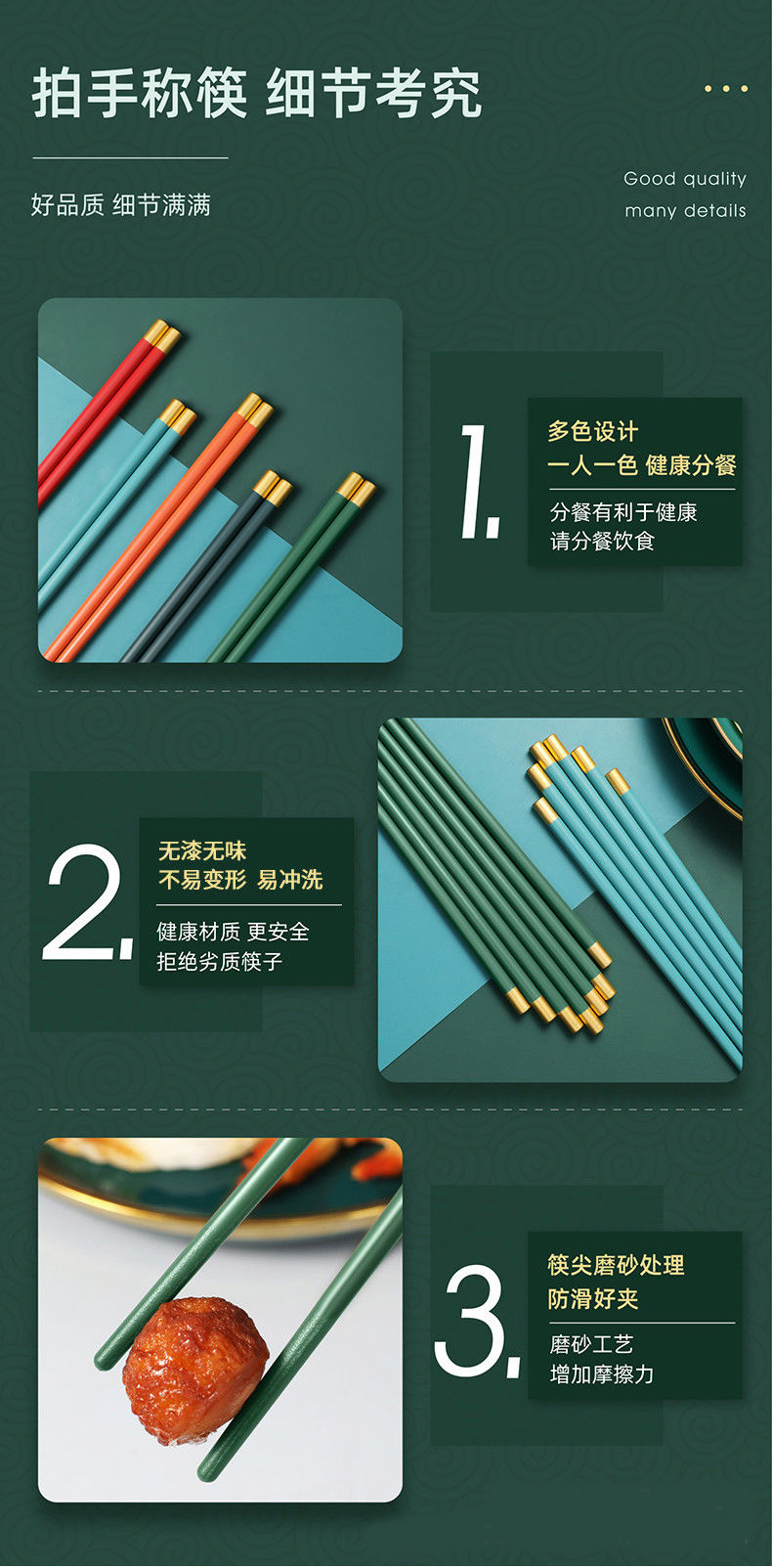 拍手称筷 细节考究

好品质 细节满满

Good quality
many details

1.

多色设计
一人一色 健康分餐

分餐有利于健康
请分餐饮食

2.

无漆无味
不易变形 易冲洗

健康材质 更安全
拒绝劣质筷子

3.

筷尖磨砂处理
防滑好夹

磨砂工艺
增加摩擦力