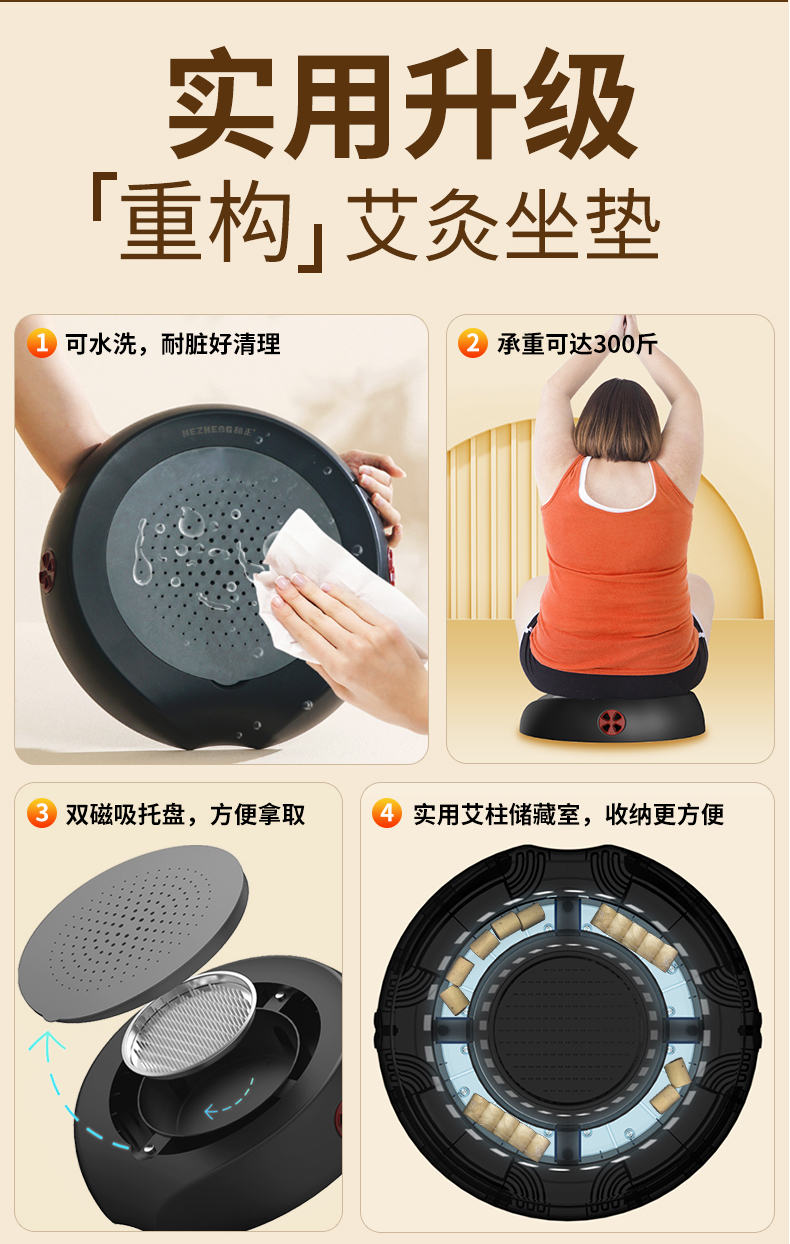 实用升级
「重构」艾灸坐垫

1 可水洗，耐脏好清理

HEZHENG

2 承重可达300斤

3 双磁吸托盘，方便拿取

4 实用艾柱储藏室，收纳更方便