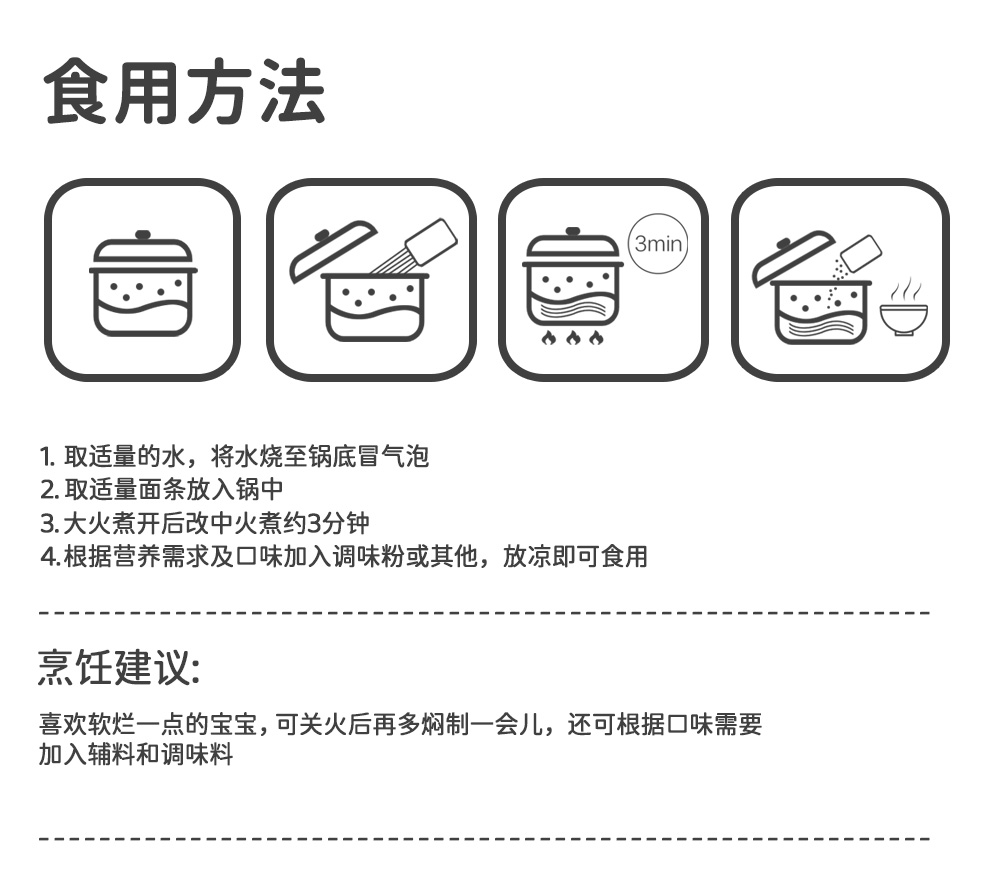 食用方法

3min

1. 取适量的水，将水烧至锅底冒气泡
2. 取适量面条放入锅中
3. 大火煮开后改中火煮约3分钟
4. 根据营养需求及口味加入调味粉或其他，放凉即可食用

烹饪建议:

喜欢软烂一点的宝宝，可关火后再多焖制一会儿，还可根据口味需要加入辅料和调味料