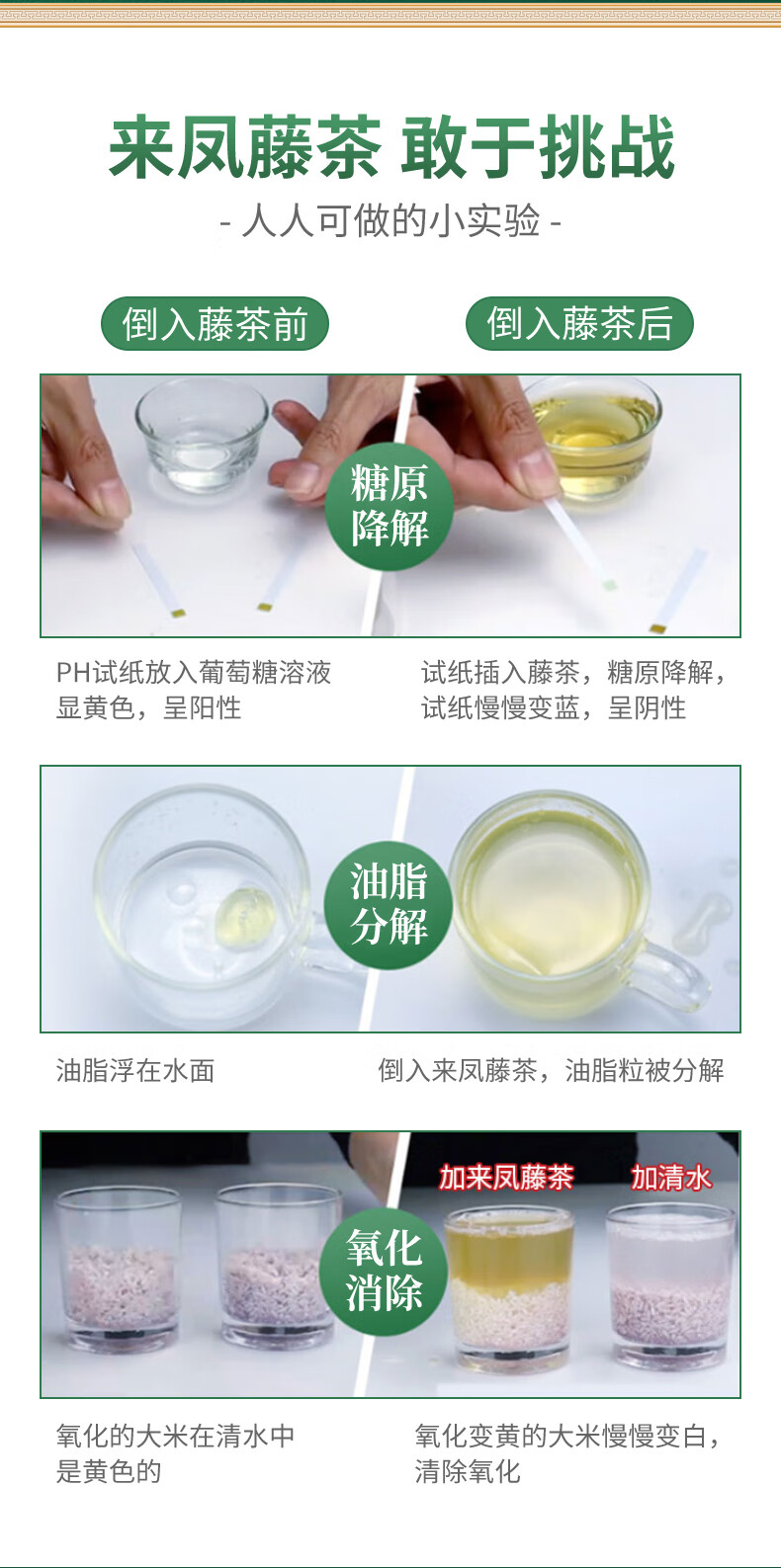 来凤藤茶 敢于挑战

- 人人可做的小实验 -

倒入藤茶前

倒入藤茶后

糖原降解

PH试纸放入葡萄糖溶液显黄色，呈阳性

试纸插入藤茶，糖原降解，试纸慢慢变蓝，呈阴性

油脂分解

油脂浮在水面

倒入来凤藤茶，油脂粒被分解

加来凤藤茶

加清水

氧化消除

氧化的大米在清水中是黄色的

氧化变黄的大米慢慢变白，清除氧化