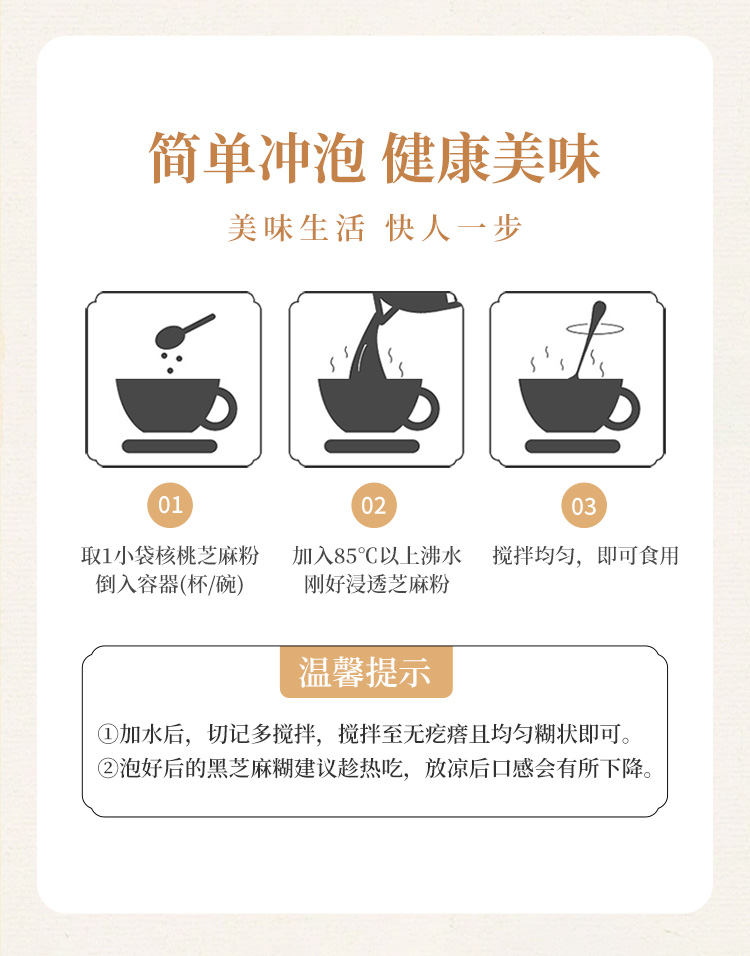 简单冲泡 健康美味

美味生活 快人一步

01

取1小袋核桃芝麻粉倒入容器(杯/碗)

02

加入85℃以上沸水刚好浸透芝麻粉

03

搅拌均匀，即可食用

温馨提示

①加水后，切记多搅拌，搅拌至无疙瘩且均匀糊状即可。
②泡好后的黑芝麻糊建议趁热吃，放凉后口感会有所下降。