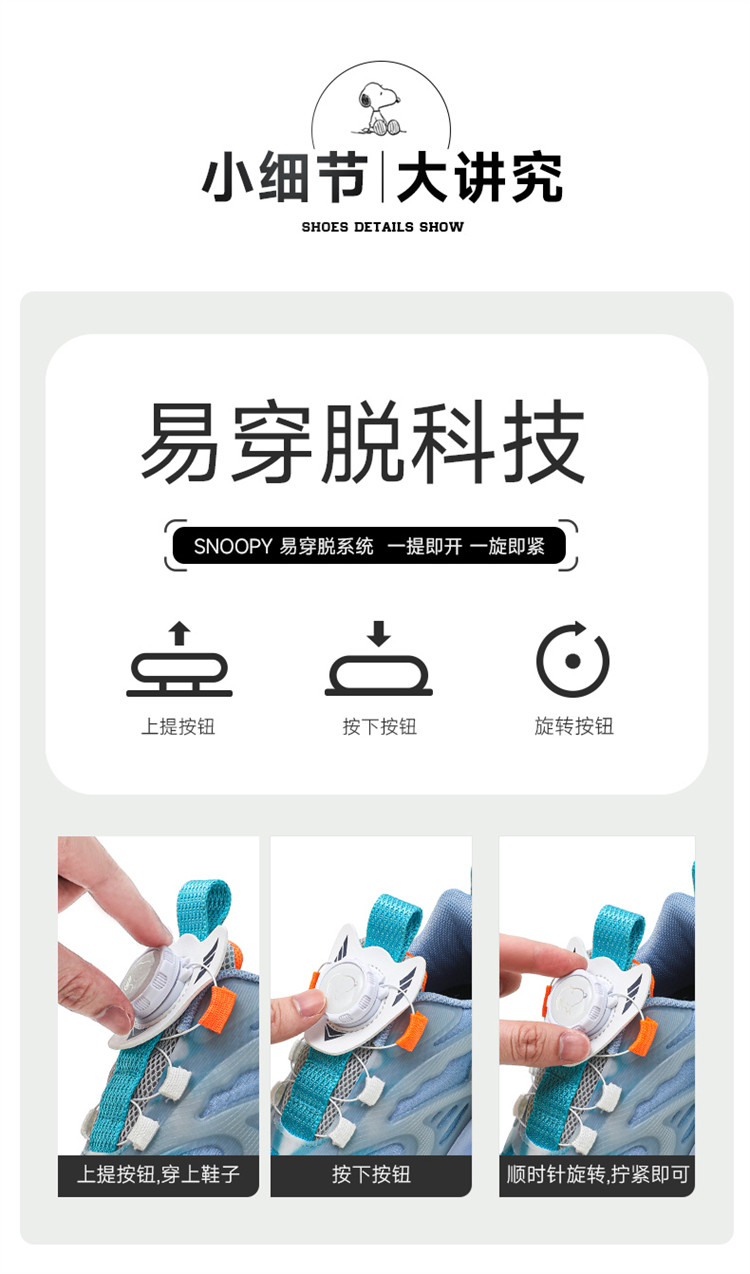 小细节 | 大讲究

SHOES DETAILS SHOW

易穿脱科技

SNOOPY 易穿脱系统 一提即开 一旋即紧

上提按钮

按下按钮

旋转按钮

上提按钮,穿上鞋子

按下按钮

顺时针旋转,拧紧即可