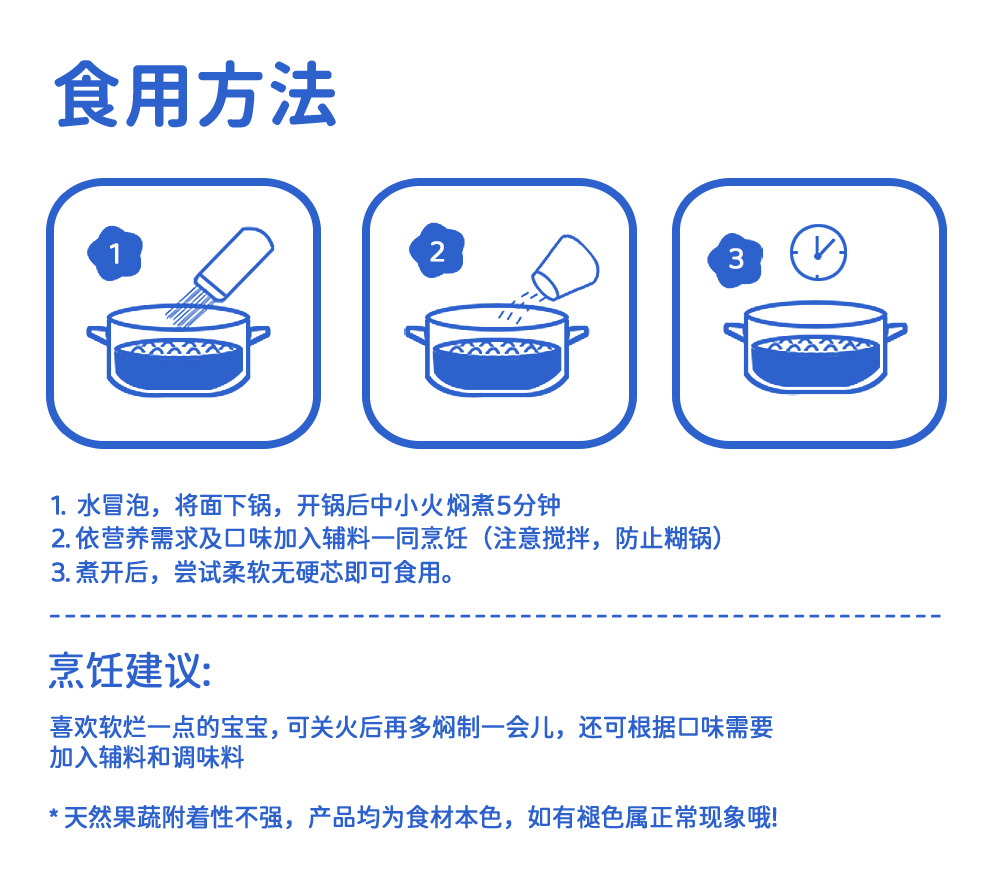 食用方法

1

2

3

1. 水冒泡，将面下锅，开锅后中小火焖煮5分钟
2. 依营养需求及口味加入辅料一同烹饪（注意搅拌，防止糊锅）
3. 煮开后，尝试柔软无硬芯即可食用。

烹饪建议:

喜欢软烂一点的宝宝，可关火后再多焖制一会儿，还可根据口味需要加入辅料和调味料

* 天然果蔬附着性不强，产品均为食材本色，如有褪色属正常现象哦!