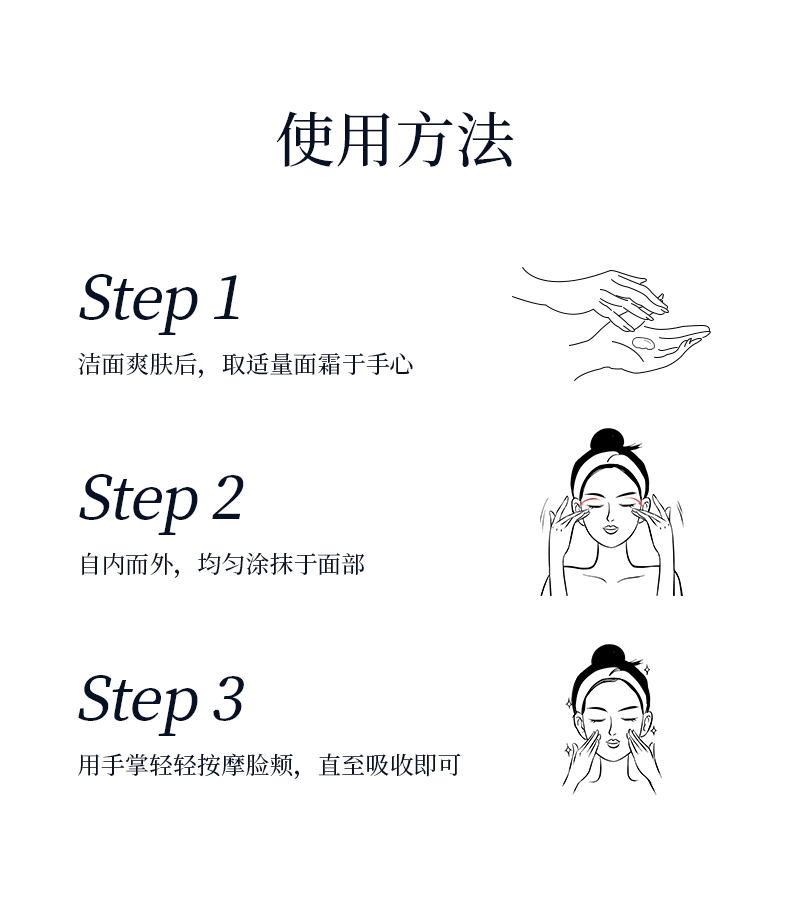 使用方法

Step 1

洁面爽肤后，取适量面霜于手心

Step 2

自内而外，均匀涂抹于面部

Step 3

用手掌轻轻按摩脸颊，直至吸收即可