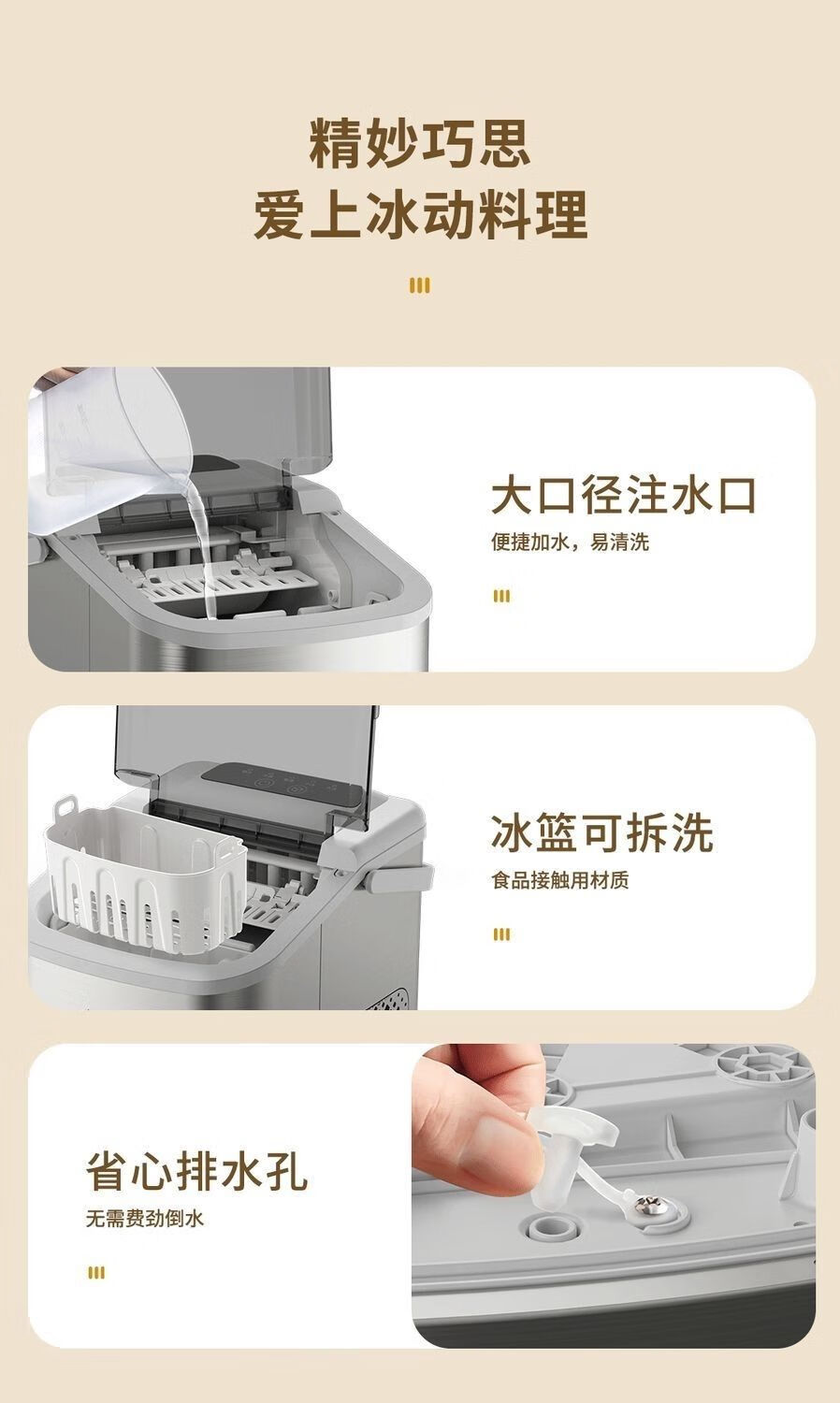 精妙巧思
爱上冰动料理

大口径注水口
便捷加水，易清洗

冰篮可拆洗
食品接触用材质

省心排水孔
无需费劲倒水