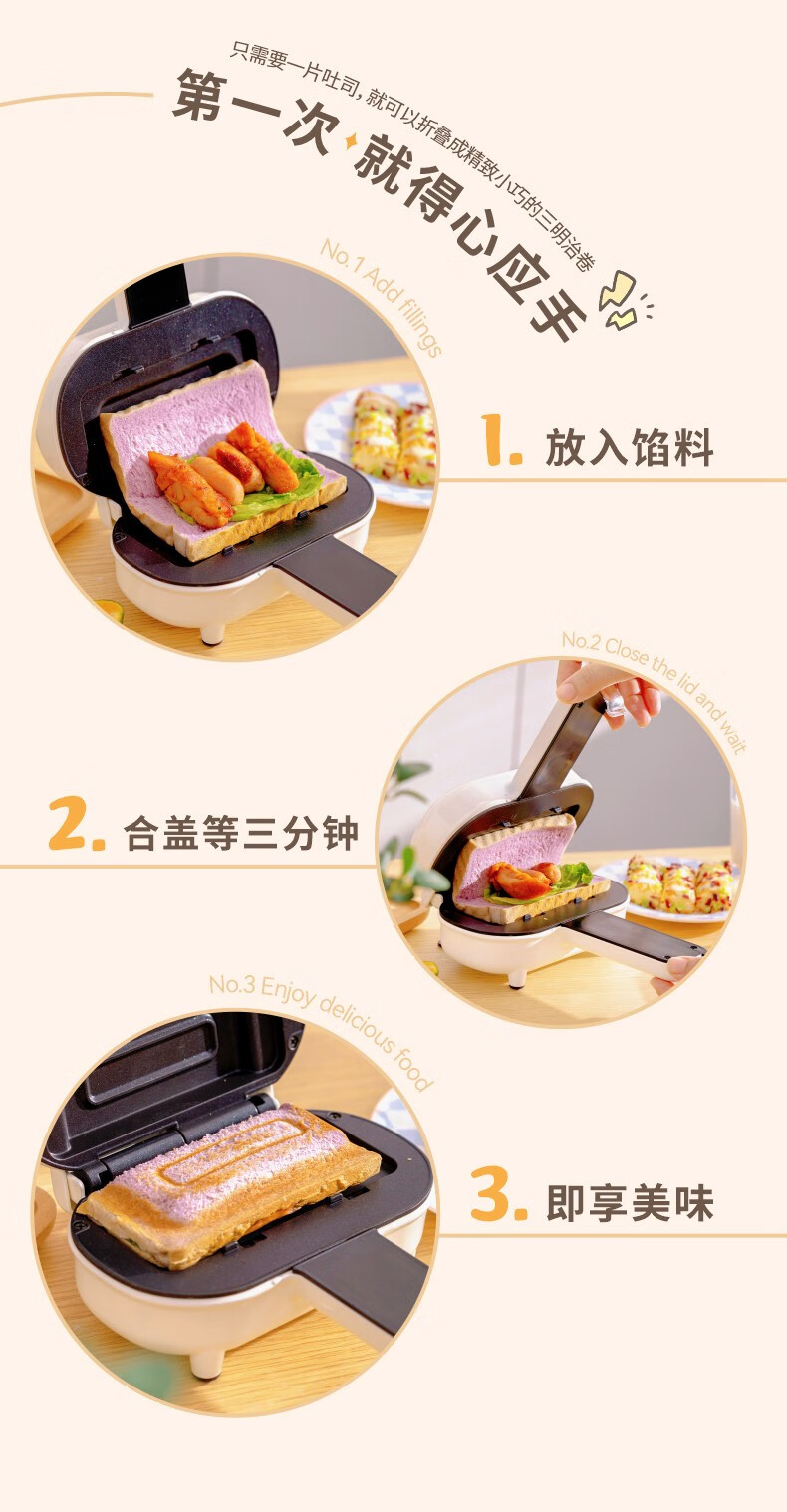 只需要一片吐司，就可以折叠成精致小巧的三明治卷

第一次 就得心应手

No.1 Add fillings

1. 放入馅料

No.2 Close the lid and wait

2. 合盖等三分钟

No.3 Enjoy delicious food

3. 即享美味