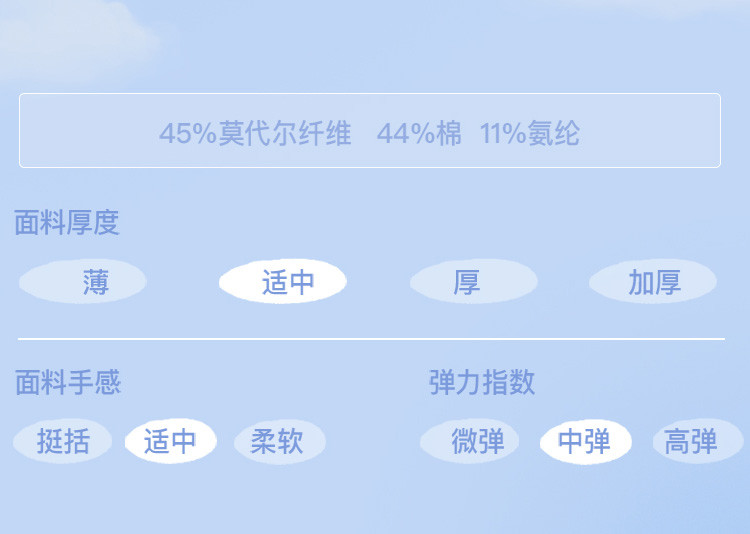 45%莫代尔纤维 44%棉 11%氨纶

面料厚度

薄 适中 厚 加厚

面料手感

挺括 适中 柔软

弹力指数

微弹 中弹 高弹