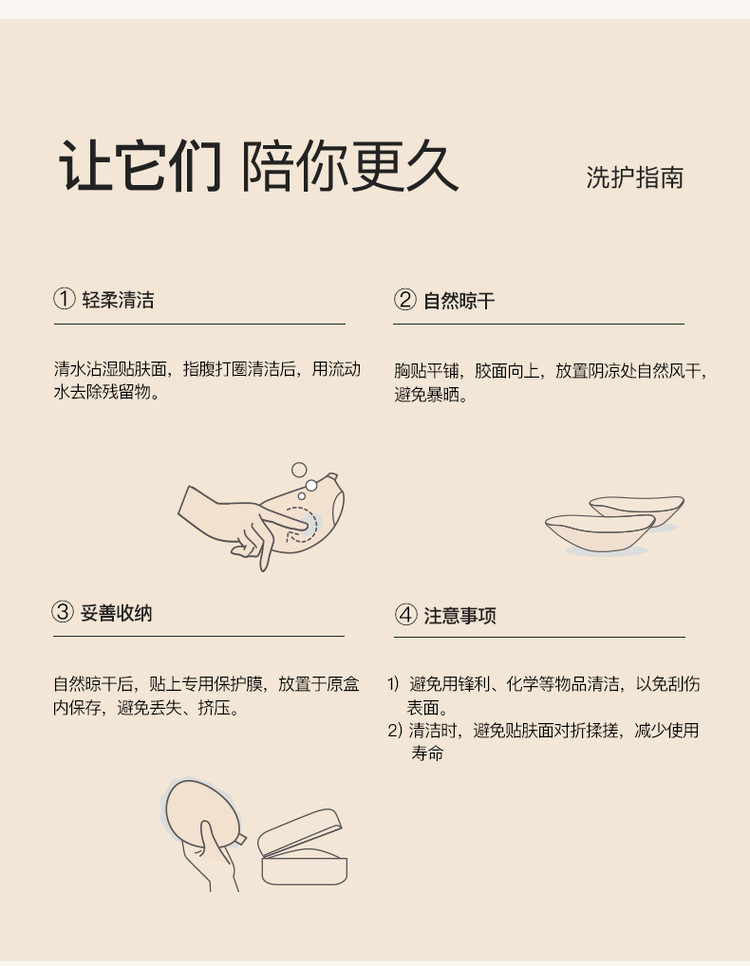 让它们 陪你更久

洗护指南

① 轻柔清洁

清水沾湿贴肤面，指腹打圈清洁后，用流动水去除残留物。

② 自然晾干

胸贴平铺，胶面向上，放置阴凉处自然风干，避免暴晒。

③ 妥善收纳

自然晾干后，贴上专用保护膜，放置于原盒内保存，避免丢失、挤压。

④ 注意事项

1）避免用锋利、化学等物品清洁，以免刮伤表面。
2）清洁时，避免贴肤面对折揉搓，减少使用寿命