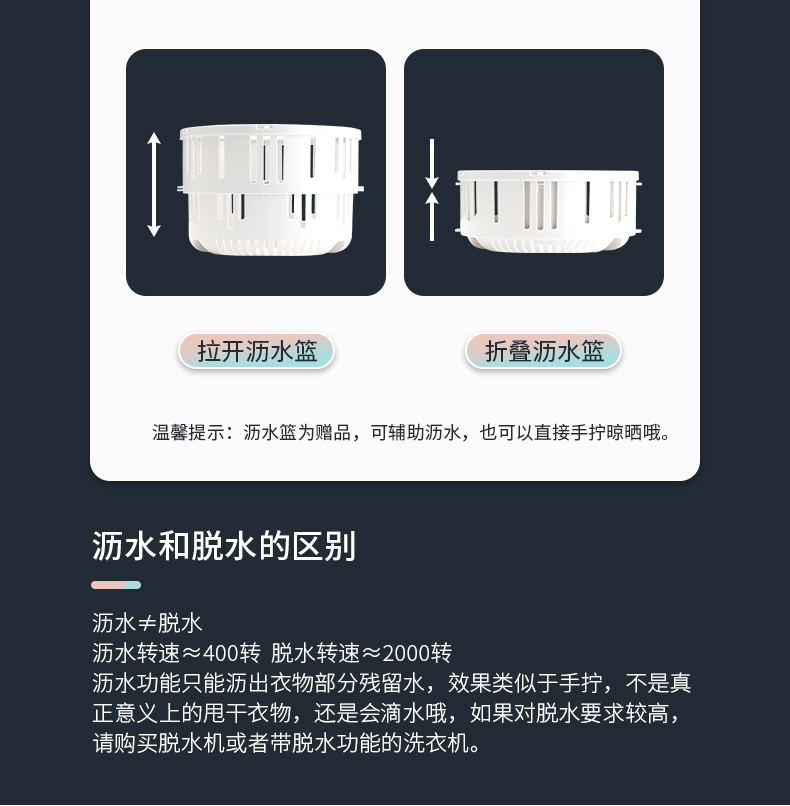 拉开沥水篮

折叠沥水篮

温馨提示：沥水篮为赠品，可辅助沥水，也可以直接手拧晾晒哦。

沥水和脱水的区别

沥水≠脱水
沥水转速≈400转 脱水转速≈2000转
沥水功能只能沥出衣物部分残留水，效果类似于手拧，不是真正意义上的甩干衣物，还是会滴水哦，如果对脱水要求较高，请购买脱水机或者带脱水功能的洗衣机。