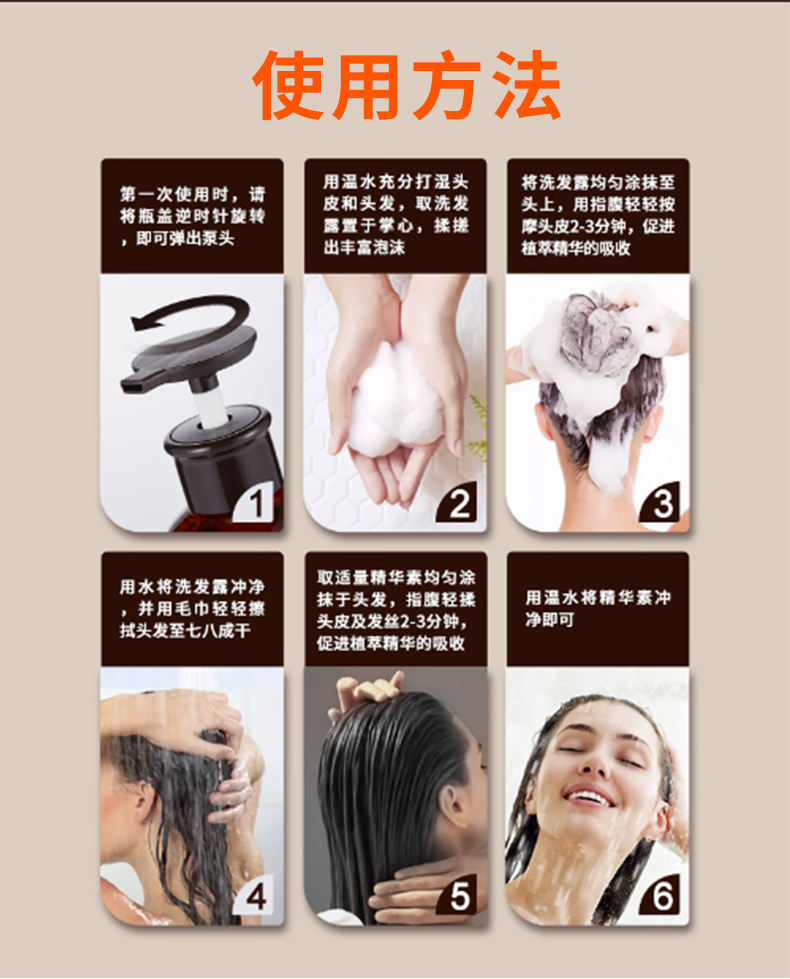 使用方法

第一次使用时，请将瓶盖逆时针旋转，即可弹出泵头

1

用温水充分打湿头皮和头发，取洗发露置于掌心，揉搓出丰富泡沫

2

将洗发露均匀涂抹至头上，用指腹轻轻按摩头皮2-3分钟，促进植萃精华的吸收

3

用水将洗发露冲净，并用毛巾轻轻擦拭头发至七八成干

4

取适量精华素均匀涂抹于头发，指腹轻揉头皮及发丝2-3分钟，促进植萃精华的吸收

5

用温水将精华素冲净即可

6